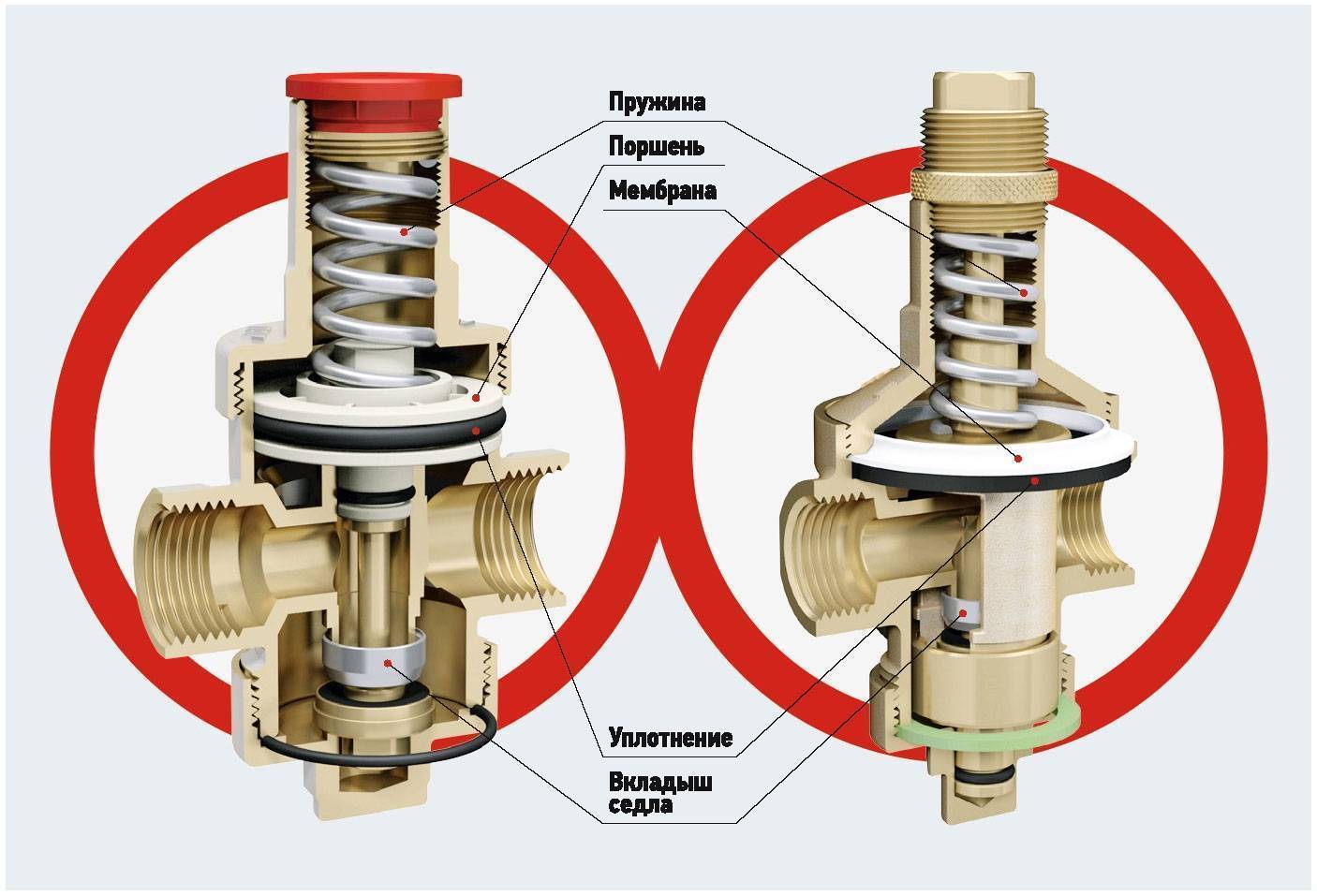 Пружина
Поршень
Мембрана
Уплотнение
Вкладыш седла