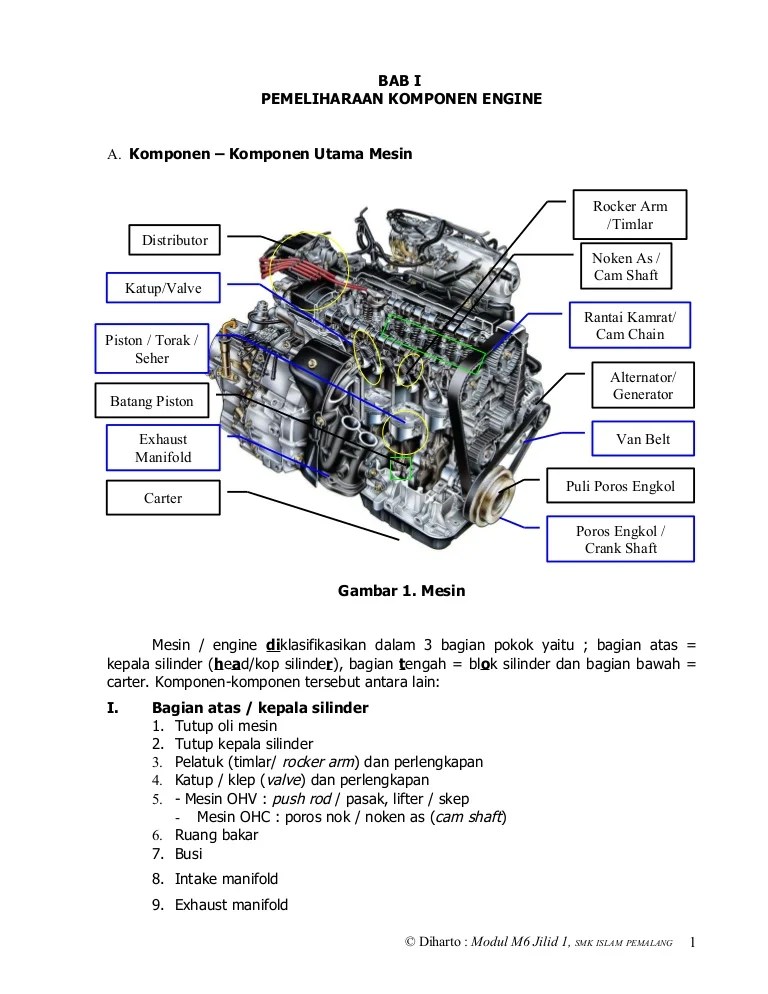 BAB I
PEMELIHARAAN KOMPONEN ENGINE

A. Komponen – Komponen Utama Mesin

Distributor

Katup/Valve

Piston / Torak / Seher

Batang Piston

Exhaust Manifold

Carter

Rocker Arm /Timlar

Noken As / Cam Shaft

Rantai Kamrat/ Cam Chain

Alternator/ Generator

Van Belt

Puli Poros Engkol

Poros Engkol / Crank Shaft

Gambar 1. Mesin

Mesin / engine diklasifikasikan dalam 3 bagian pokok yaitu ; bagian atas = kepala silinder (head/kop silinder), bagian tengah = blok silinder dan bagian bawah = carter. Komponen-komponen tersebut antara lain:

I. Bagian atas / kepala silinder
1. Tutup oli mesin
2. Tutup kepala silinder
3. Pelatuk (timlar/ rocker arm) dan perlengkapan
4. Katup / klep (valve) dan perlengkapan
5. - Mesin OHV : push rod / pasak, lifter / skep
- Mesin OHC : poros nok / noken as (cam shaft)
6. Ruang bakar
7. Busi
8. Intake manifold
9. Exhaust manifold

© Diharto : Modul M6 Jilid 1, SMK ISLAM PEMALANG 1