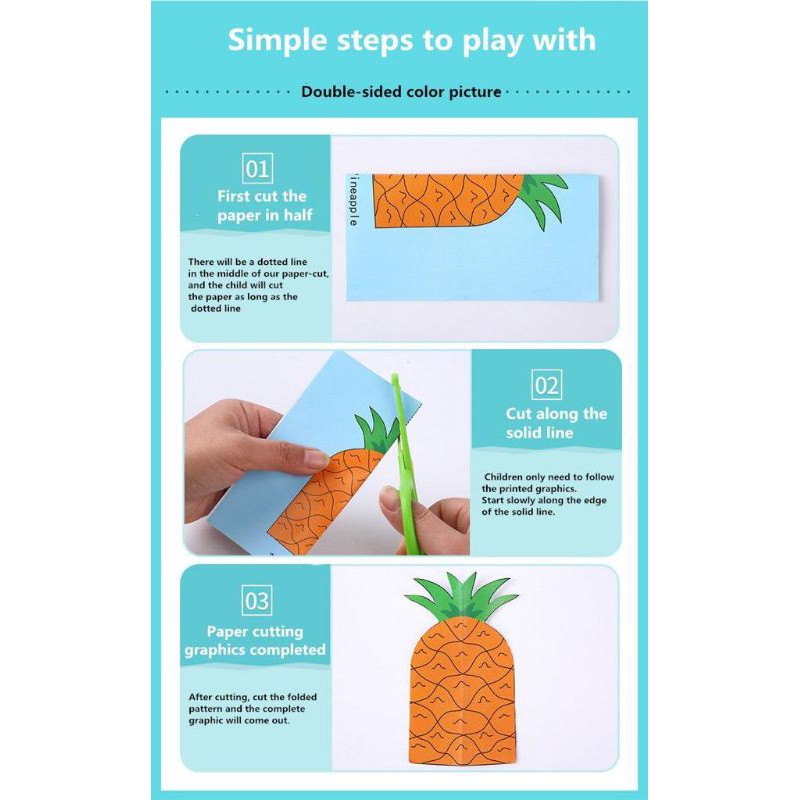 Simple steps to play with

Double-sided color picture

01
First cut the paper in half

There will be a dotted line in the middle of our paper-cut, and the child will cut the paper as long as the dotted line

ineapple

02
Cut along the solid line

Children only need to follow the printed graphics. Start slowly along the edge of the solid line.

03
Paper cutting graphics completed

After cutting, cut the folded pattern and the complete graphic will come out.