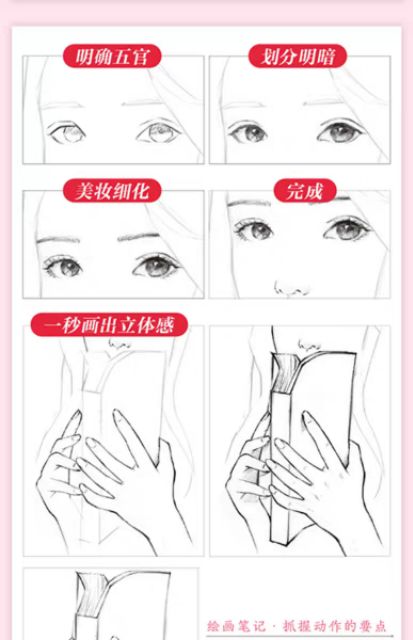 明确五官

划分明暗

美妆细化

完成

一秒画出立体感

绘画笔记 · 抓握动作的要点