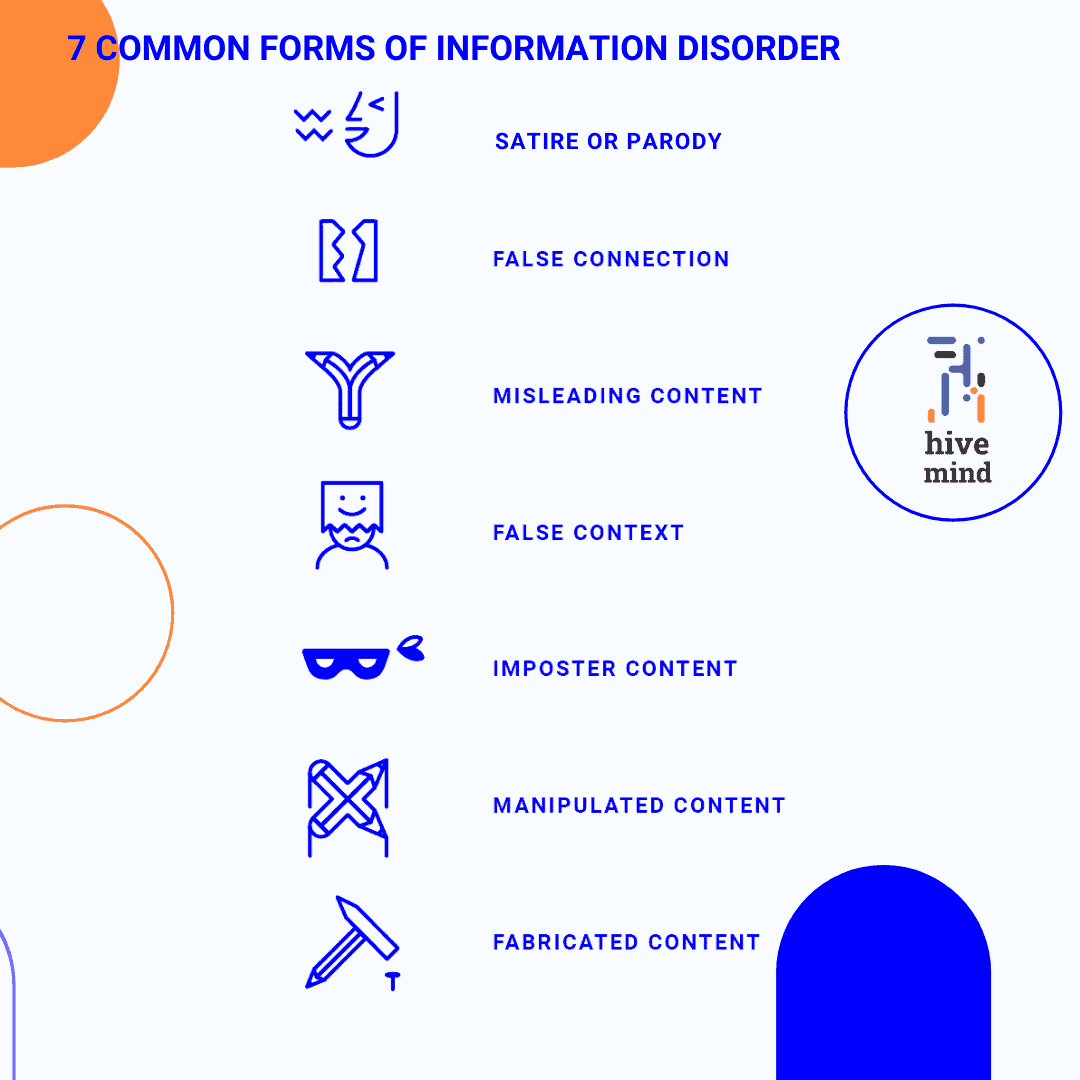 7 COMMON FORMS OF INFORMATION DISORDER

SATIRE OR PARODY

FALSE CONNECTION

MISLEADING CONTENT

FALSE CONTEXT

IMPOSTER CONTENT

MANIPULATED CONTENT

FABRICATED CONTENT

hive mind