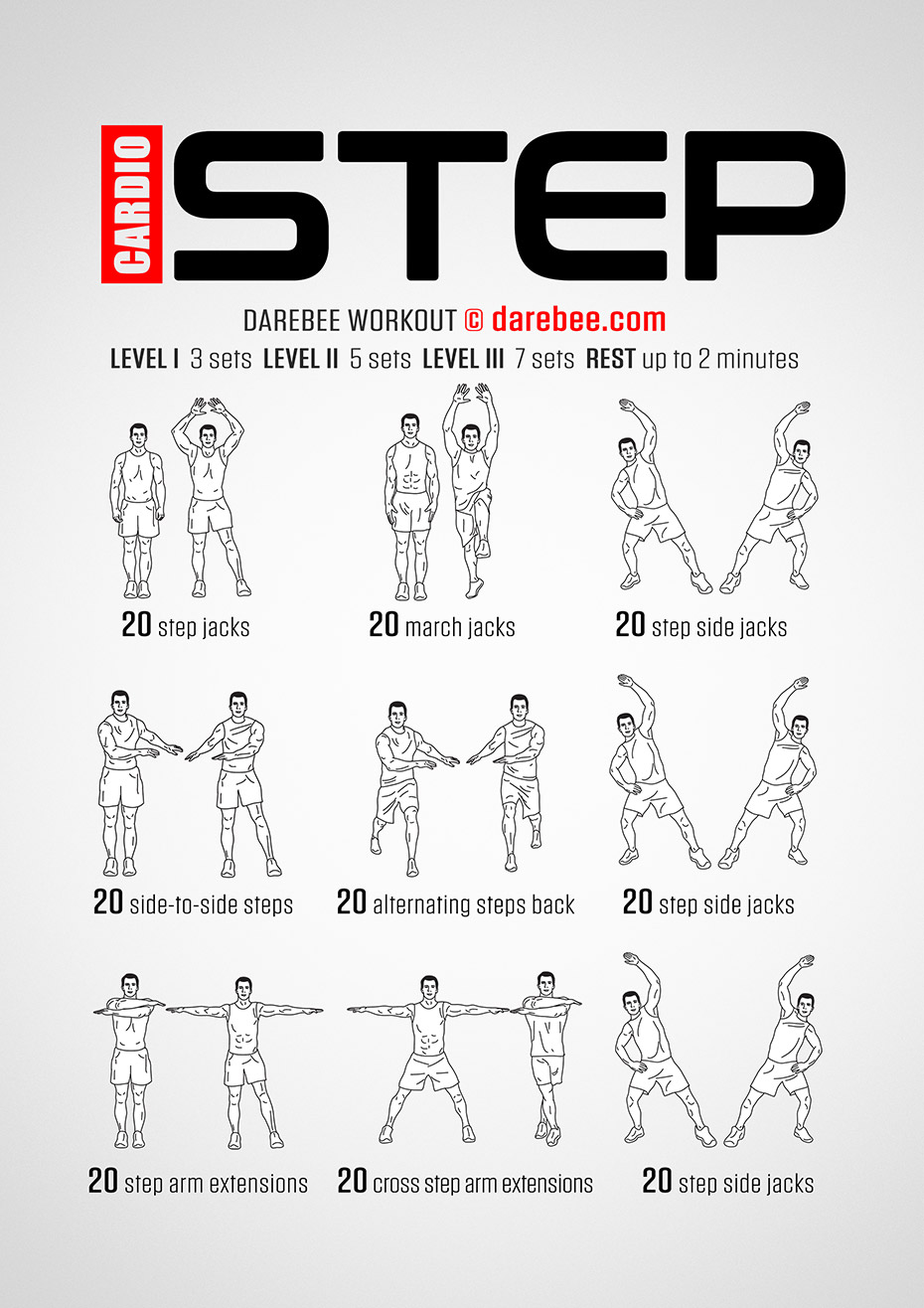 CARDIO STEP

DAREBEE WORKOUT © darebee.com

LEVEL I 3 sets LEVEL II 5 sets LEVEL III 7 sets REST up to 2 minutes

20 step jacks

20 march jacks

20 step side jacks

20 side-to-side steps

20 alternating steps back

20 step side jacks

20 step arm extensions

20 cross step arm extensions

20 step side jacks