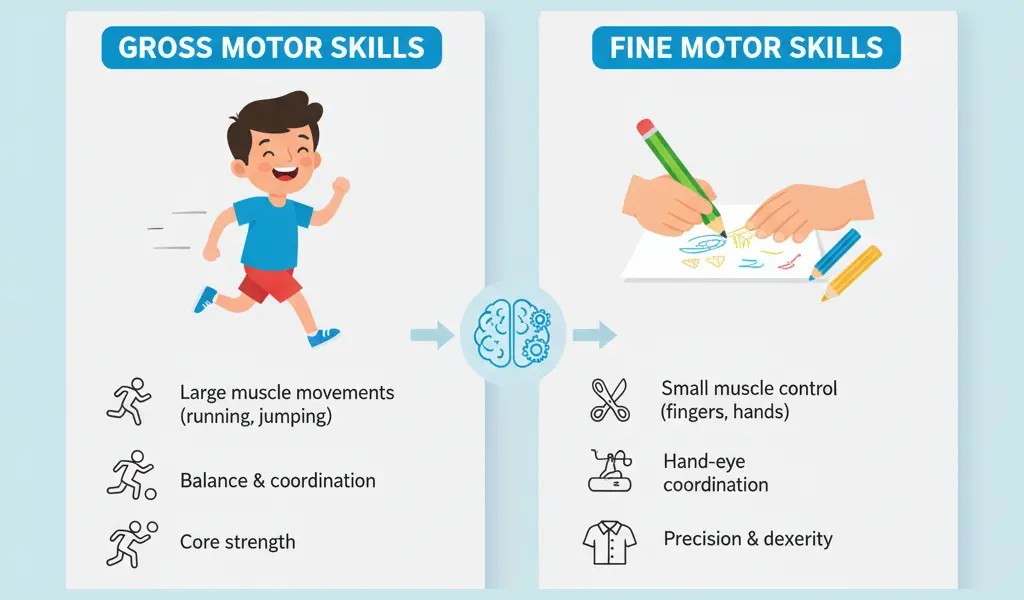 GROSS MOTOR SKILLS

Large muscle movements (running, jumping)

Balance & coordination

Core strength

FINE MOTOR SKILLS

Small muscle control (fingers, hands)

Hand-eye coordination

Precision & dexerity