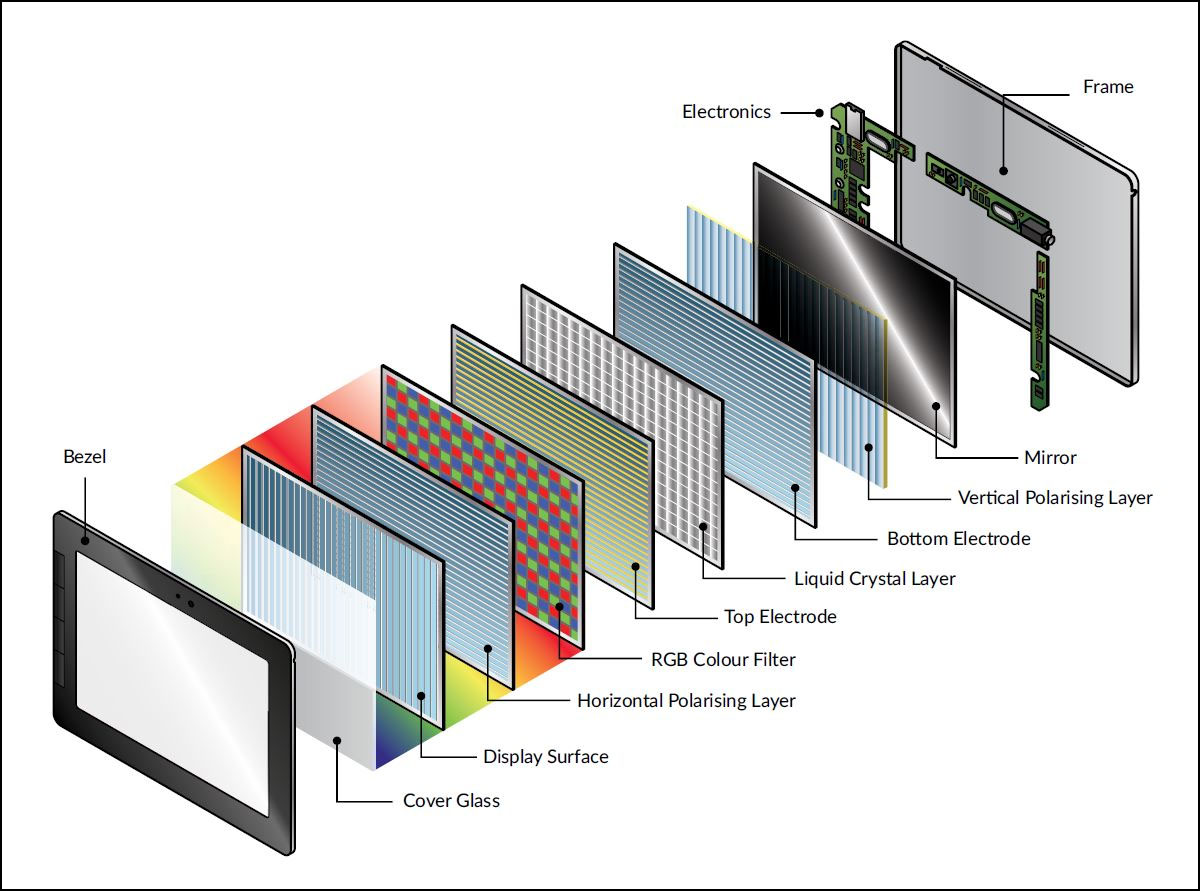 Electronics
Frame
Bezel
Mirror
Vertical Polarising Layer
Bottom Electrode
Liquid Crystal Layer
Top Electrode
RGB Colour Filter
Horizontal Polarising Layer
Display Surface
Cover Glass