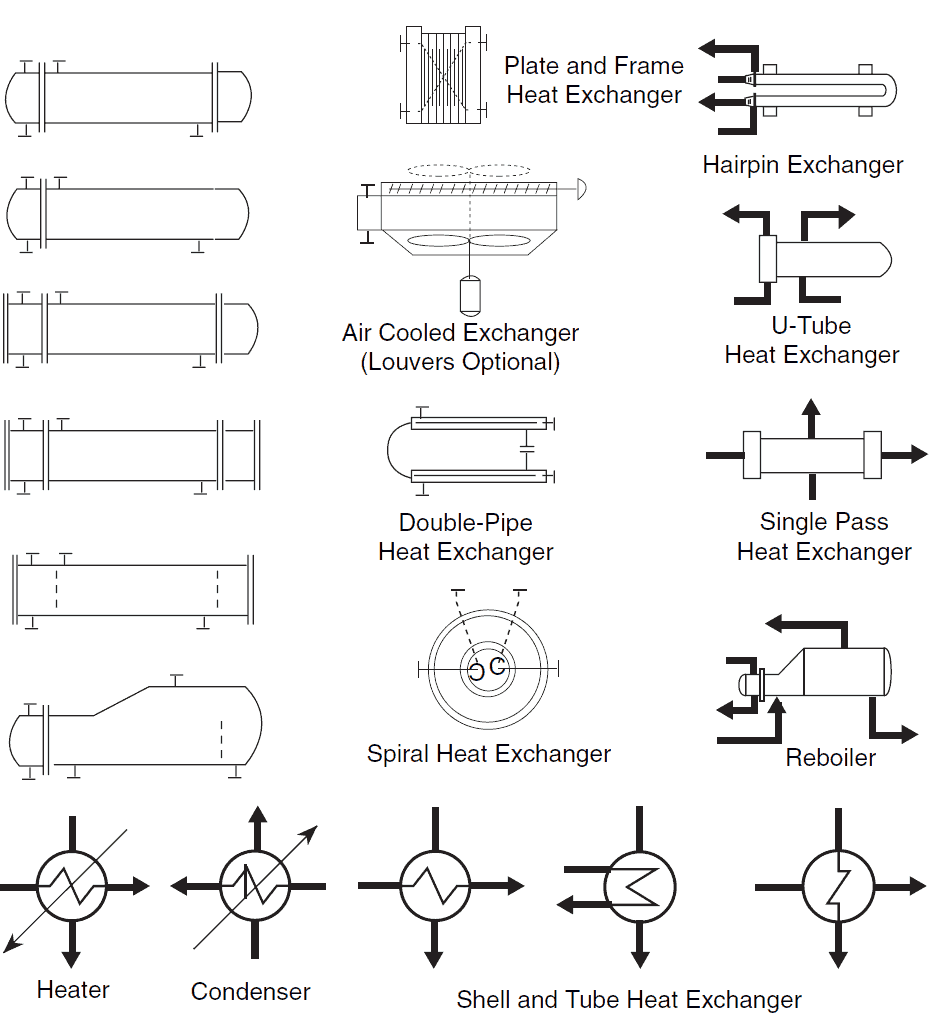 Plate and Frame
Heat Exchanger

Hairpin Exchanger

Air Cooled Exchanger
(Louvers Optional)

U-Tube
Heat Exchanger

Double-Pipe
Heat Exchanger

Single Pass
Heat Exchanger

Spiral Heat Exchanger

Reboiler

Heater

Condenser

Shell and Tube Heat Exchanger