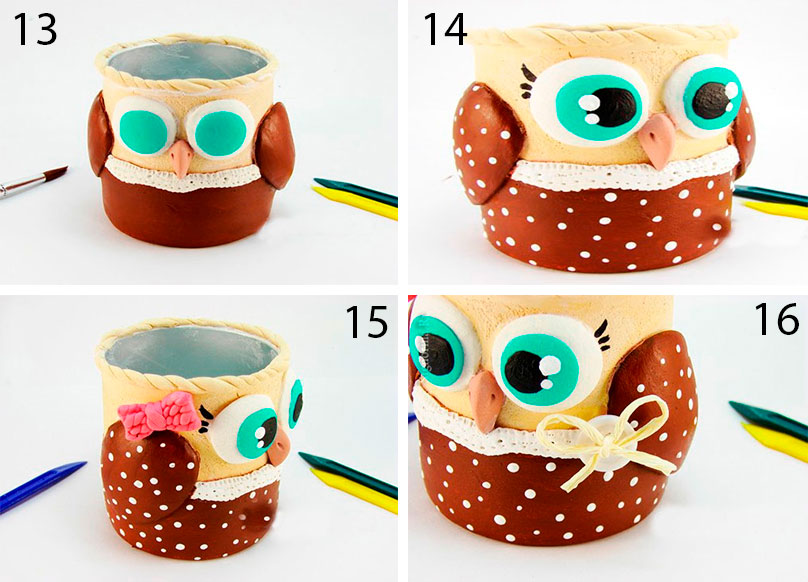 13

14

15

16