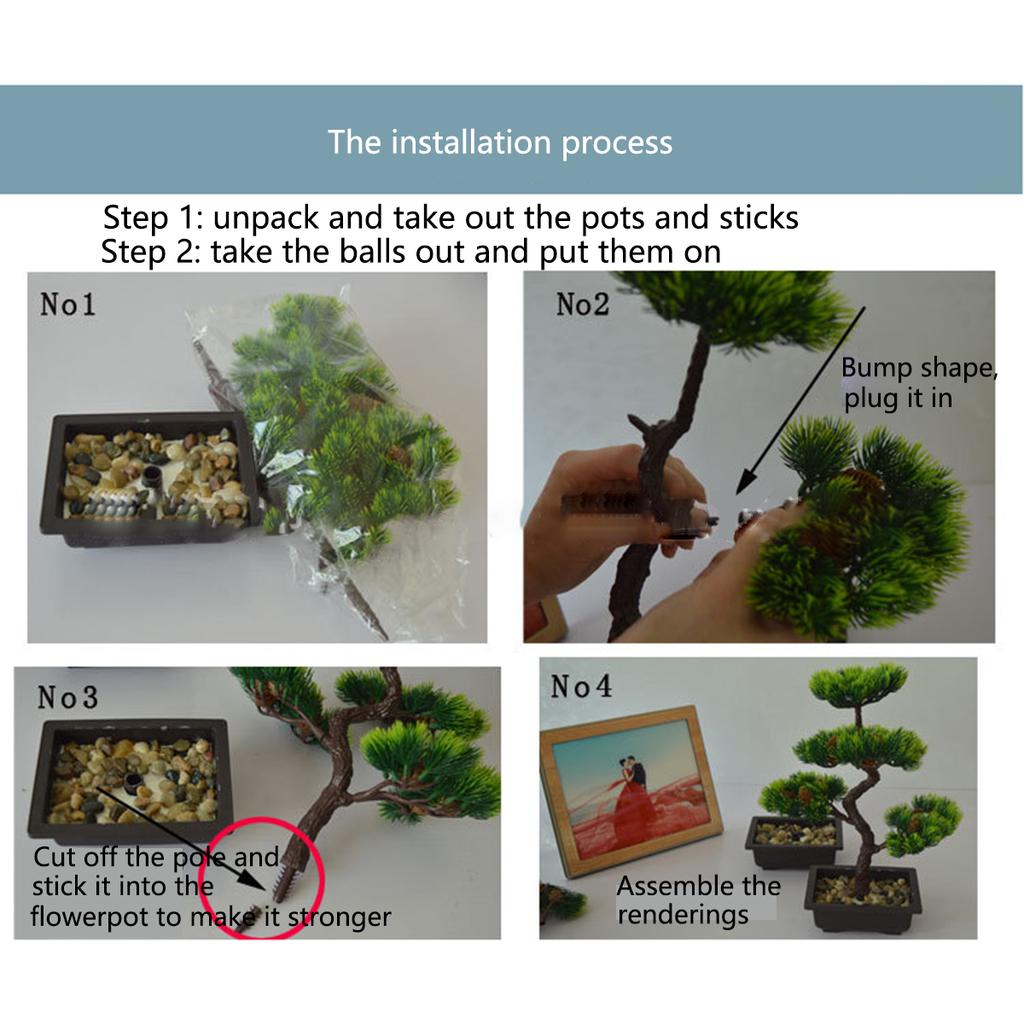 The installation process

Step 1: unpack and take out the pots and sticks
Step 2: take the balls out and put them on

No1

No2

Bump shape, plug it in

No3

Cut off the pole and stick it into the flowerpot to make it stronger

No4

Assemble the renderings