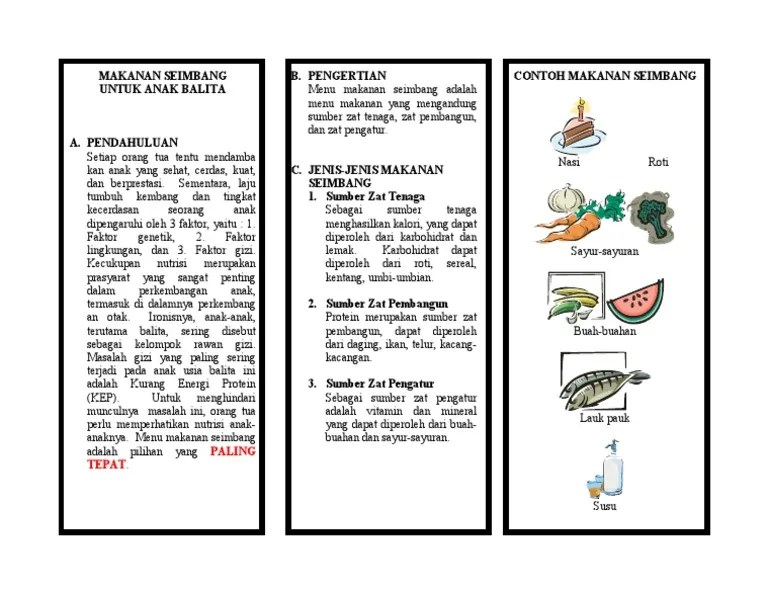 MAKANAN SEIMBANG UNTUK ANAK BALITA

A. PENDAHULUAN
Setiap orang tua tentu mendamba kan anak yang sehat, cerdas, kuat, dan berprestasi. Sementara, laju tumbuh kembang dan tingkat kecerdasan seorang anak dipengaruhi oleh 3 faktor, yaitu : 1. Faktor genetik, 2. Faktor lingkungan, dan 3. Faktor gizi. Kecukupan nutrisi merupakan prasyarat yang sangat penting dalam perkembangan anak, termasuk di dalamnya perkembang an otak. Ironisnya, anak-anak, terutama balita, sering disebut sebagai kelompok rawan gizi. Masalah gizi yang paling sering terjadi pada anak usia balita ini adalah Kurang Energi Protein (KEP). Untuk menghindari munculnya masalah ini, orang tua perlu memperhatikan nutrisi anak-anaknya. Menu makanan seimbang adalah pilihan yang PALING TEPAT.

B. PENGERTIAN
Menu makanan seimbang adalah menu makanan yang mengandung sumber zat tenaga, zat pembangun, dan zat pengatur.

C. JENIS-JENIS MAKANAN SEIMBANG
1. Sumber Zat Tenaga
Sebagai sumber tenaga menghasilkan kalori, yang dapat diperoleh dari karbohidrat dan lemak. Karbohidrat dapat diperoleh dari roti, sereal, kentang, umbi-umbian.

2. Sumber Zat Pembangun
Protein merupakan sumber zat pembangun, dapat diperoleh dari daging, ikan, telur, kacang-kacangan.

3. Sumber Zat Pengatur
Sebagai sumber zat pengatur adalah vitamin dan mineral yang dapat diperoleh dari buah-buahan dan sayur-sayuran.

CONTOH MAKANAN SEIMBANG

Nasi Roti

Sayur-sayuran

Buah-buahan

Lauk pauk

Susu