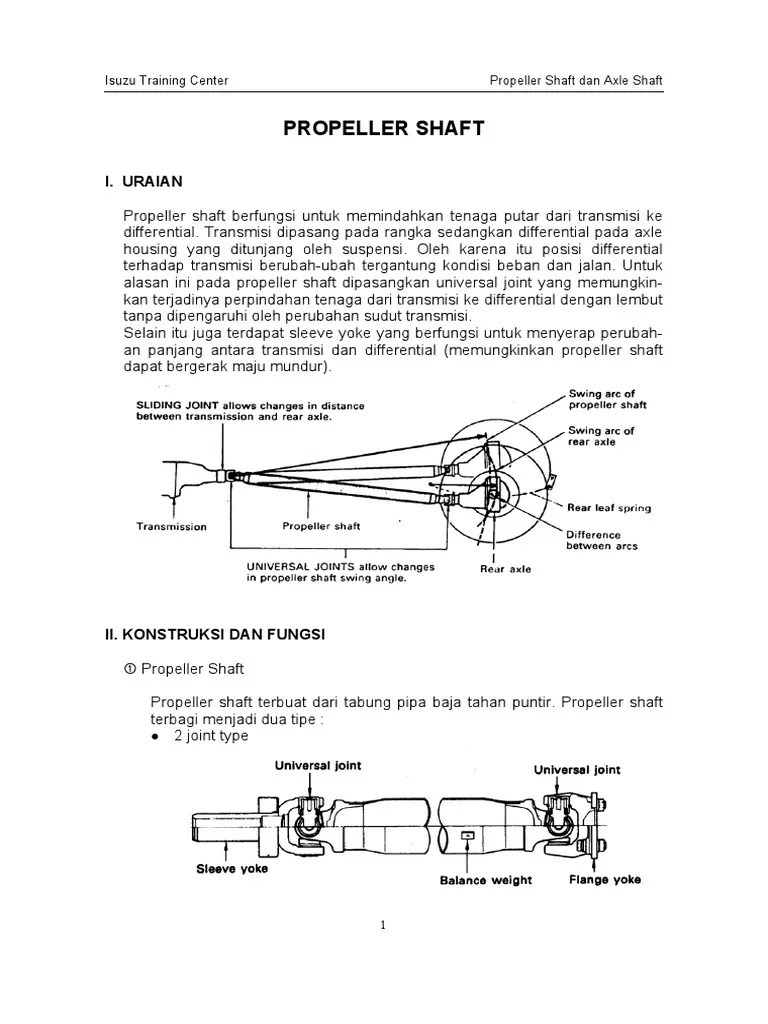 Isuzu Training Center

Propeller Shaft dan Axle Shaft

PROPELLER SHAFT

I. URAIAN

Propeller shaft berfungsi untuk memindahkan tenaga putar dari transmisi ke differential. Transmisi dipasang pada rangka sedangkan differential pada axle housing yang ditunjang oleh suspensi. Oleh karena itu posisi differential terhadap transmisi berubah-ubah tergantung kondisi beban dan jalan. Untuk alasan ini pada propeller shaft dipasangkan universal joint yang memungkinkan terjadinya perpindahan tenaga dari transmisi ke differential dengan lembut tanpa dipengaruhi oleh perubahan sudut transmisi.
Selain itu juga terdapat sleeve yoke yang berfungsi untuk menyerap perubahan panjang antara transmisi dan differential (memungkinkan propeller shaft dapat bergerak maju mundur).

SLIDING JOINT allows changes in distance between transmission and rear axle.

Swing arc of propeller shaft

Swing arc of rear axle

Rear leaf spring

Difference between arcs

Transmission

Propeller shaft

UNIVERSAL JOINTS allow changes in propeller shaft swing angle.

Rear axle

II. KONSTRUKSI DAN FUNGSI

① Propeller Shaft

Propeller shaft terbuat dari tabung pipa baja tahan puntir. Propeller shaft terbagi menjadi dua tipe :
● 2 joint type

Universal joint

Universal joint

Sleeve yoke

Balance weight

Flange yoke

1