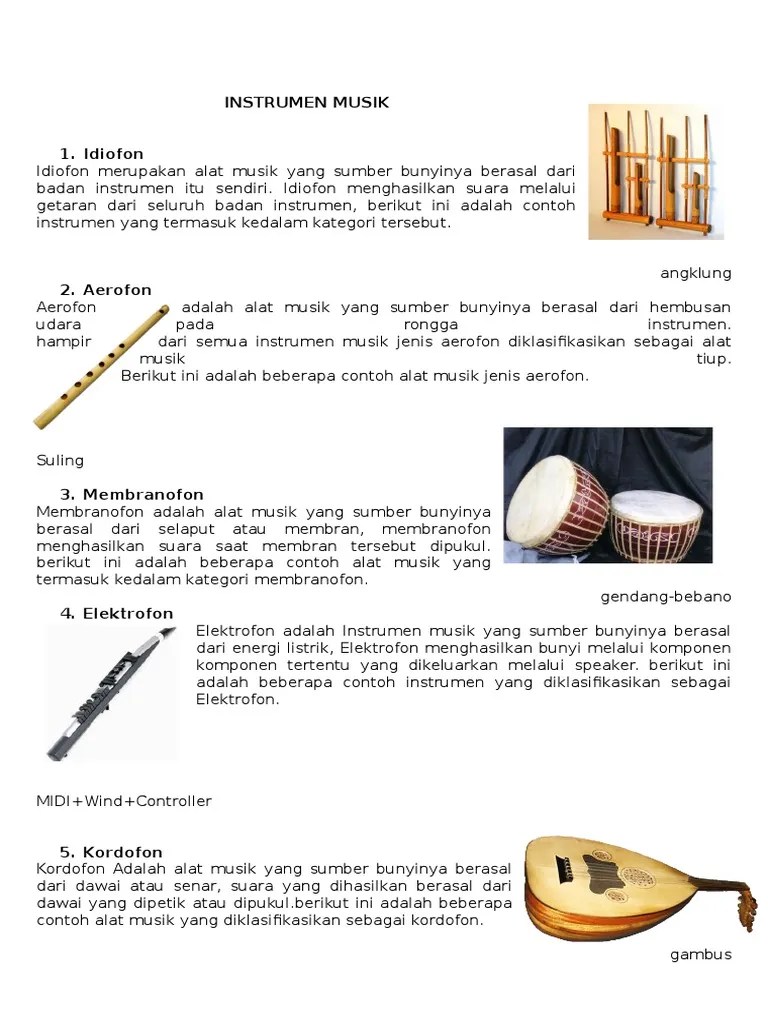 INSTRUMEN MUSIK

1. Idiofon
Idiofon merupakan alat musik yang sumber bunyinya berasal dari badan instrumen itu sendiri. Idiofon menghasilkan suara melalui getaran dari seluruh badan instrumen, berikut ini adalah contoh instrumen yang termasuk kedalam kategori tersebut.

angklung

2. Aerofon
Aerofon adalah alat musik yang sumber bunyinya berasal dari hembusan udara pada rongga instrumen. hampir dari semua instrumen musik jenis aerofon diklasifikasikan sebagai alat musik tiup. Berikut ini adalah beberapa contoh alat musik jenis aerofon.

Suling

3. Membranofon
Membranofon adalah alat musik yang sumber bunyinya berasal dari selaput atau membran, membranofon menghasilkan suara saat membran tersebut dipukul. berikut ini adalah beberapa contoh alat musik yang termasuk kedalam kategori membranofon.

gendang-bebano

4. Elektrofon
Elektrofon adalah Instrumen musik yang sumber bunyinya berasal dari energi listrik, Elektrofon menghasilkan bunyi melalui komponen komponen tertentu yang dikeluarkan melalui speaker. berikut ini adalah beberapa contoh instrumen yang diklasifikasikan sebagai Elektrofon.

MIDI+Wind+Controller

5. Kordofon
Kordofon Adalah alat musik yang sumber bunyinya berasal dari dawai atau senar, suara yang dihasilkan berasal dari dawai yang dipetik atau dipukul.berikut ini adalah beberapa contoh alat musik yang diklasifikasikan sebagai kordofon.

gambus