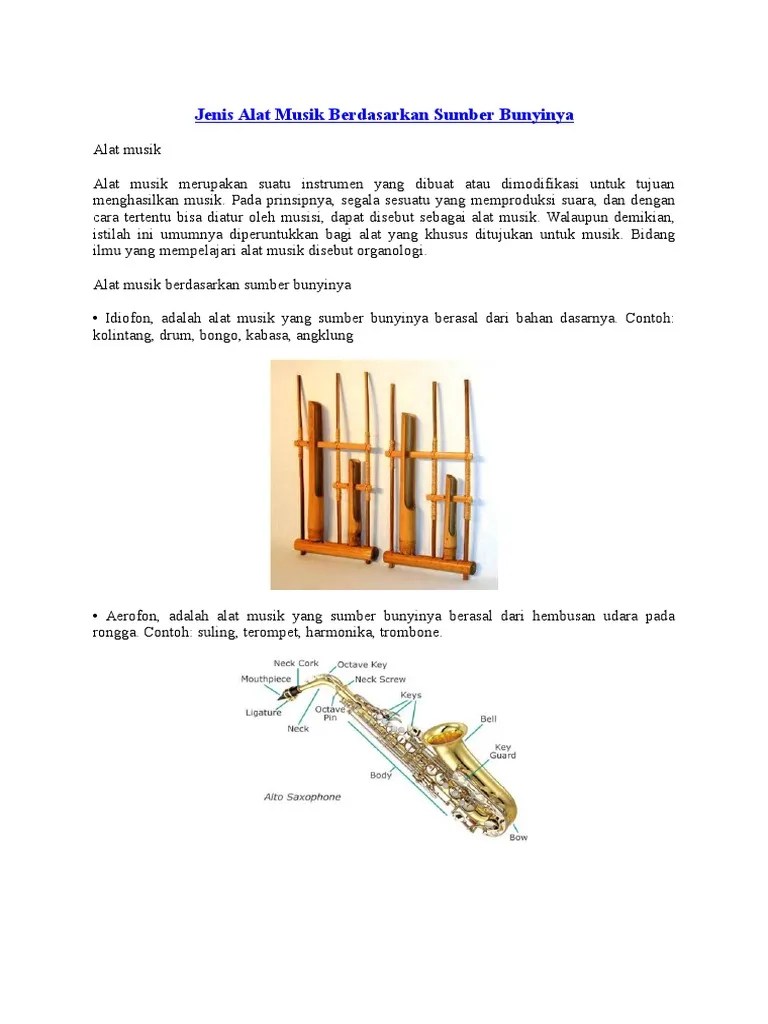 Jenis Alat Musik Berdasarkan Sumber Bunyinya

Alat musik

Alat musik merupakan suatu instrumen yang dibuat atau dimodifikasi untuk tujuan menghasilkan musik. Pada prinsipnya, segala sesuatu yang memproduksi suara, dan dengan cara tertentu bisa diatur oleh musisi, dapat disebut sebagai alat musik. Walaupun demikian, istilah ini umumnya diperuntukkan bagi alat yang khusus ditujukan untuk musik. Bidang ilmu yang mempelajari alat musik disebut organologi.

Alat musik berdasarkan sumber bunyinya

• Idiofon, adalah alat musik yang sumber bunyinya berasal dari bahan dasarnya. Contoh: kolintang, drum, bongo, kabasa, angklung

• Aerofon, adalah alat musik yang sumber bunyinya berasal dari hembusan udara pada rongga. Contoh: suling, terompet, harmonika, trombone.

Neck Cork
Octave Key
Mouthpiece
Neck Screw
Keys
Ligature
Octave Pin
Neck
Bell
Key Guard
Body
Alto Saxophone
Bow