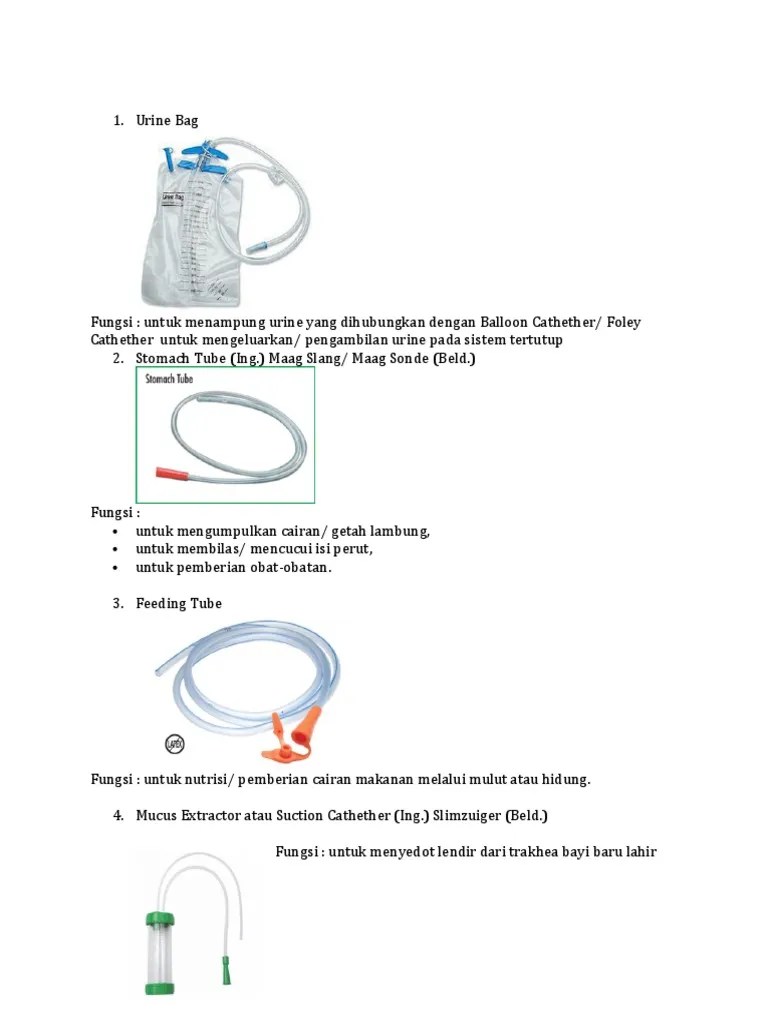 1. Urine Bag

Urine Bag

Fungsi : untuk menampung urine yang dihubungkan dengan Balloon Cathether/ Foley Cathether untuk mengeluarkan/ pengambilan urine pada sistem tertutup

2. Stomach Tube (Ing.) Maag Slang/ Maag Sonde (Beld.)

Stomach Tube

Fungsi :
• untuk mengumpulkan cairan/ getah lambung,
• untuk membilas/ mencucui isi perut,
• untuk pemberian obat-obatan.

3. Feeding Tube

LATEX

Fungsi : untuk nutrisi/ pemberian cairan makanan melalui mulut atau hidung.

4. Mucus Extractor atau Suction Cathether (Ing.) Slimzuiger (Beld.)

Fungsi : untuk menyedot lendir dari trakhea bayi baru lahir