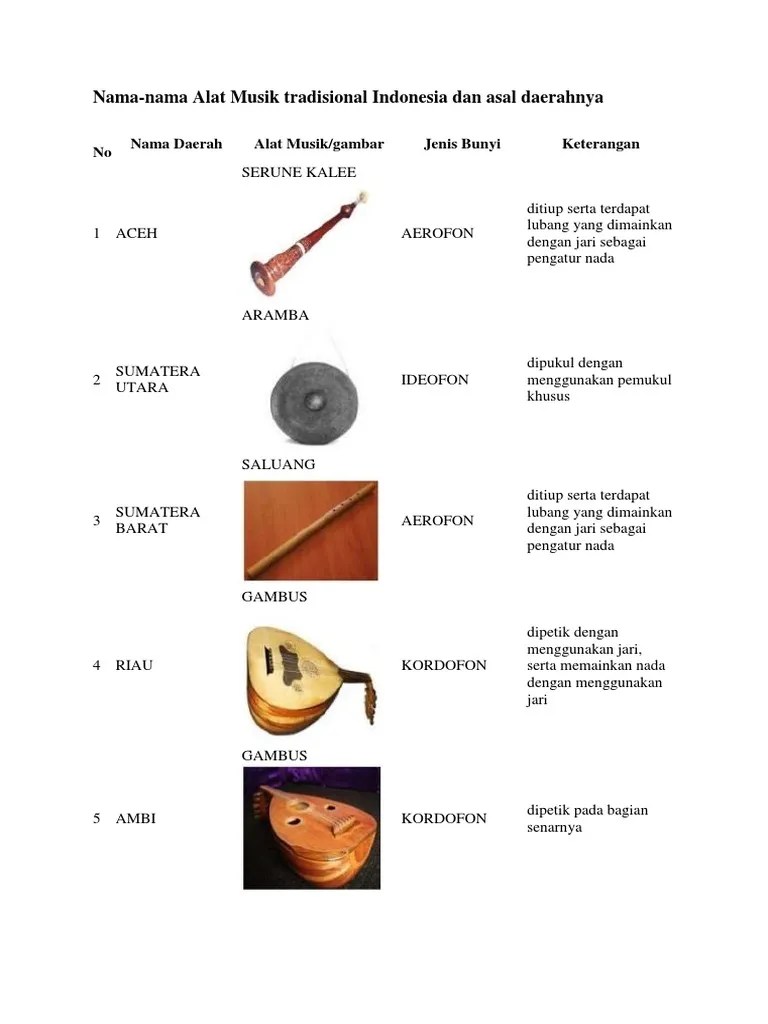 Nama-nama Alat Musik tradisional Indonesia dan asal daerahnya

| No | Nama Daerah | Alat Musik/gambar | Jenis Bunyi | Keterangan |
|---|---|---|---|---|
| 1 | ACEH | SERUNE KALEE | AEROFON | ditiup serta terdapat lubang yang dimainkan dengan jari sebagai pengatur nada |
| 2 | SUMATERA UTARA | ARAMBA | IDEOFON | dipukul dengan menggunakan pemukul khusus |
| 3 | SUMATERA BARAT | SALUANG | AEROFON | ditiup serta terdapat lubang yang dimainkan dengan jari sebagai pengatur nada |
| 4 | RIAU | GAMBUS | KORDOFON | dipetik dengan menggunakan jari, serta memainkan nada dengan menggunakan jari |
| 5 | AMBI | GAMBUS | KORDOFON | dipetik pada bagian senarnya |