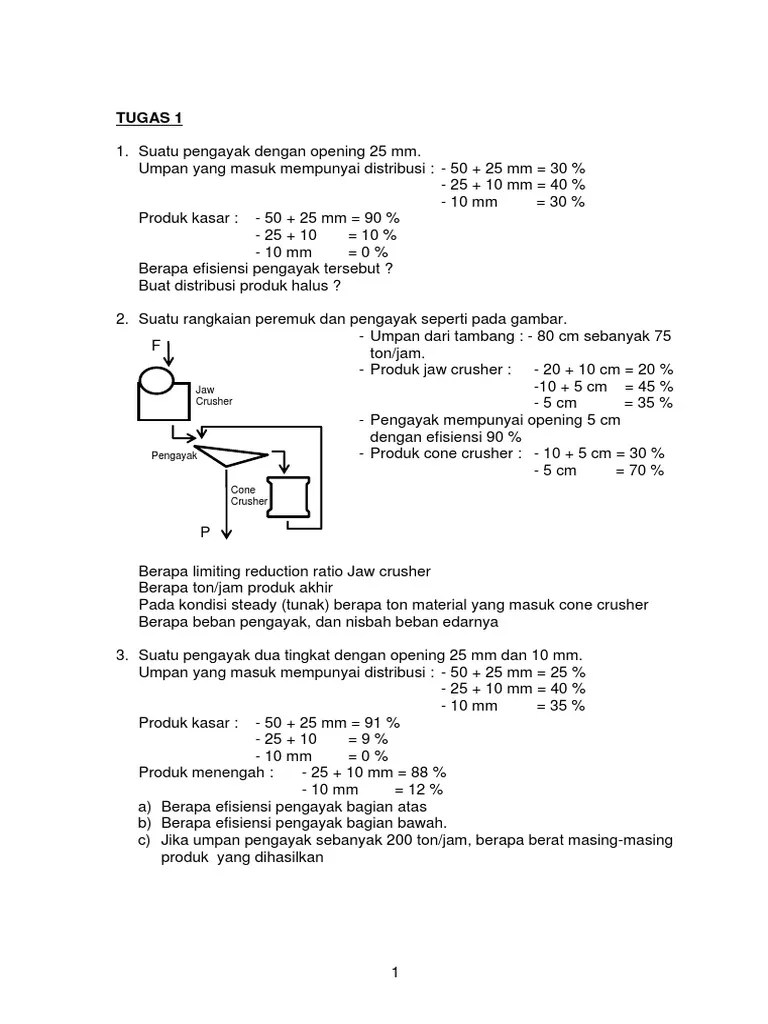 TUGAS 1

1. Suatu pengayak dengan opening 25 mm.
Umpan yang masuk mempunyai distribusi : - 50 + 25 mm = 30 %
- 25 + 10 mm = 40 %
- 10 mm = 30 %
Produk kasar : - 50 + 25 mm = 90 %
- 25 + 10 = 10 %
- 10 mm = 0 %
Berapa efisiensi pengayak tersebut ?
Buat distribusi produk halus ?

2. Suatu rangkaian peremuk dan pengayak seperti pada gambar.

F

Jaw Crusher

Pengayak

Cone Crusher

P

- Umpan dari tambang : - 80 cm sebanyak 75 ton/jam.
- Produk jaw crusher : - 20 + 10 cm = 20 %
-10 + 5 cm = 45 %
- 5 cm = 35 %
- Pengayak mempunyai opening 5 cm dengan efisiensi 90 %
- Produk cone crusher : - 10 + 5 cm = 30 %
- 5 cm = 70 %

Berapa limiting reduction ratio Jaw crusher
Berapa ton/jam produk akhir
Pada kondisi steady (tunak) berapa ton material yang masuk cone crusher
Berapa beban pengayak, dan nisbah beban edarnya

3. Suatu pengayak dua tingkat dengan opening 25 mm dan 10 mm.
Umpan yang masuk mempunyai distribusi : - 50 + 25 mm = 25 %
- 25 + 10 mm = 40 %
- 10 mm = 35 %
Produk kasar : - 50 + 25 mm = 91 %
- 25 + 10 = 9 %
- 10 mm = 0 %
Produk menengah : - 25 + 10 mm = 88 %
- 10 mm = 12 %
a) Berapa efisiensi pengayak bagian atas
b) Berapa efisiensi pengayak bagian bawah.
c) Jika umpan pengayak sebanyak 200 ton/jam, berapa berat masing-masing produk yang dihasilkan

1