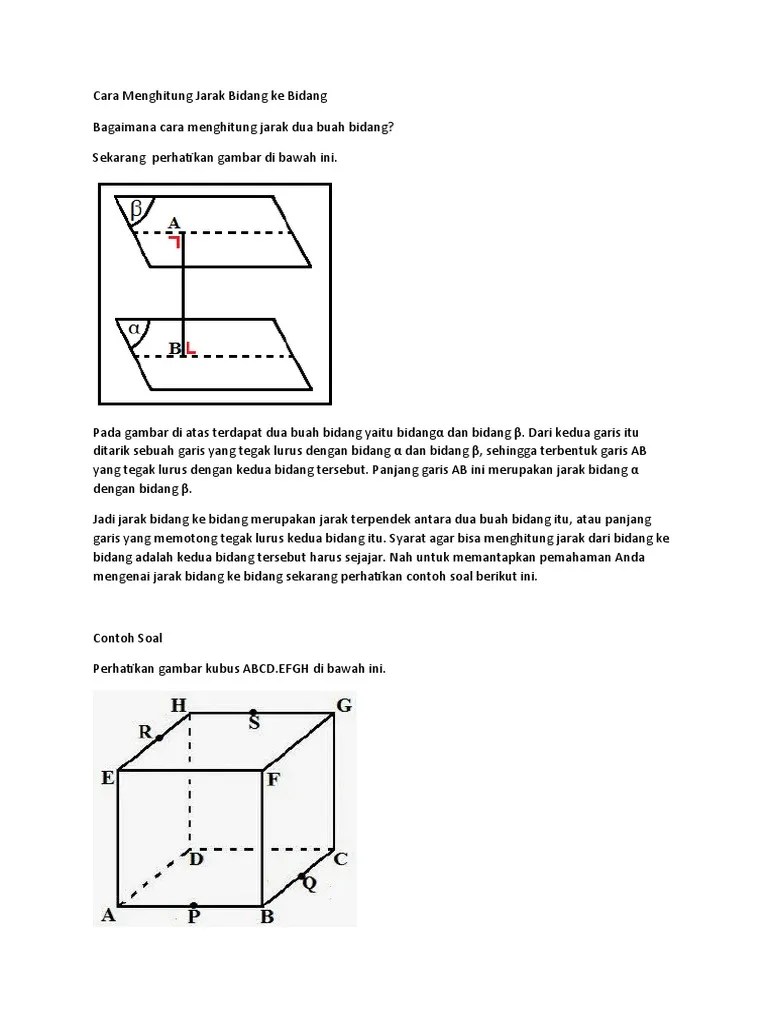 Cara Menghitung Jarak Bidang ke Bidang

Bagaimana cara menghitung jarak dua buah bidang?

Sekarang perhatikan gambar di bawah ini.

β
A
α
B

Pada gambar di atas terdapat dua buah bidang yaitu bidangα dan bidang β. Dari kedua garis itu ditarik sebuah garis yang tegak lurus dengan bidang α dan bidang β, sehingga terbentuk garis AB yang tegak lurus dengan kedua bidang tersebut. Panjang garis AB ini merupakan jarak bidang α dengan bidang β.

Jadi jarak bidang ke bidang merupakan jarak terpendek antara dua buah bidang itu, atau panjang garis yang memotong tegak lurus kedua bidang itu. Syarat agar bisa menghitung jarak dari bidang ke bidang adalah kedua bidang tersebut harus sejajar. Nah untuk memantapkan pemahaman Anda mengenai jarak bidang ke bidang sekarang perhatikan contoh soal berikut ini.

Contoh Soal

Perhatikan gambar kubus ABCD.EFGH di bawah ini.

H
S
G
R
E
F
D
C
Q
A
P
B