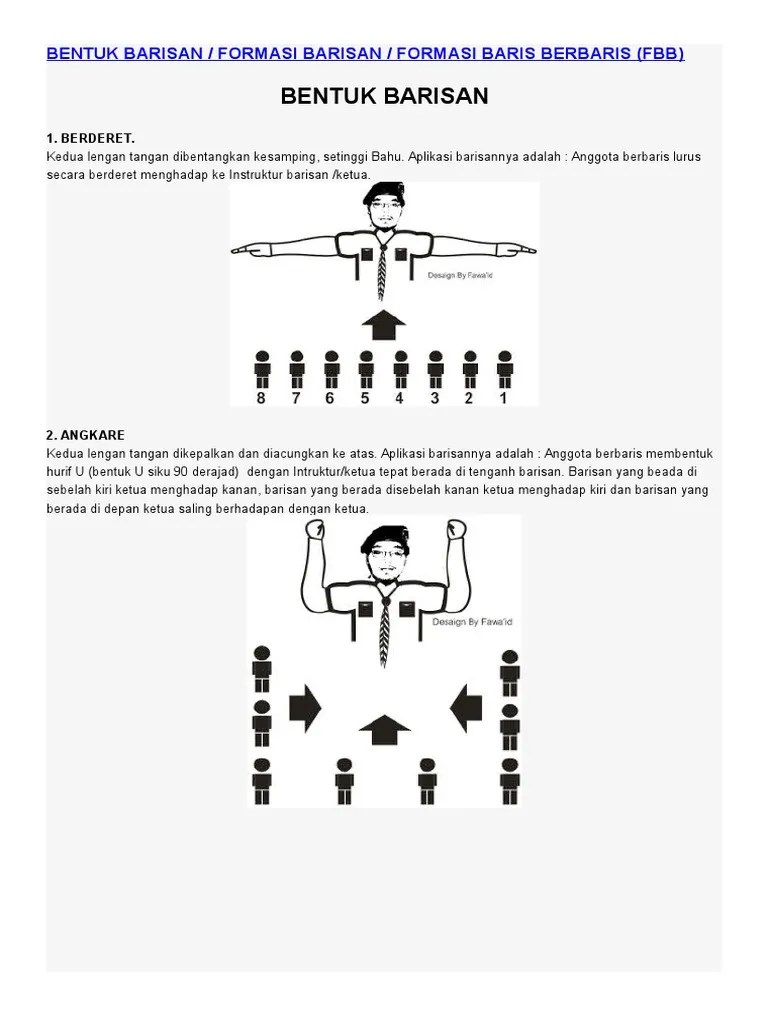 BENTUK BARISAN / FORMASI BARISAN / FORMASI BARIS BERBARIS (FBB)

BENTUK BARISAN

1. BERDERET.
Kedua lengan tangan dibentangkan kesamping, setinggi Bahu. Aplikasi barisannya adalah : Anggota berbaris lurus secara berderet menghadap ke Instruktur barisan /ketua.

Desaign By Fawa'id

8 7 6 5 4 3 2 1

2. ANGKARE
Kedua lengan tangan dikepalkan dan diacungkan ke atas. Aplikasi barisannya adalah : Anggota berbaris membentuk hurif U (bentuk U siku 90 derajad) dengan Intruktur/ketua tepat berada di tenganh barisan. Barisan yang beada di sebelah kiri ketua menghadap kanan, barisan yang berada disebelah kanan ketua menghadap kiri dan barisan yang berada di depan ketua saling berhadapan dengan ketua.

Desaign By Fawa'id