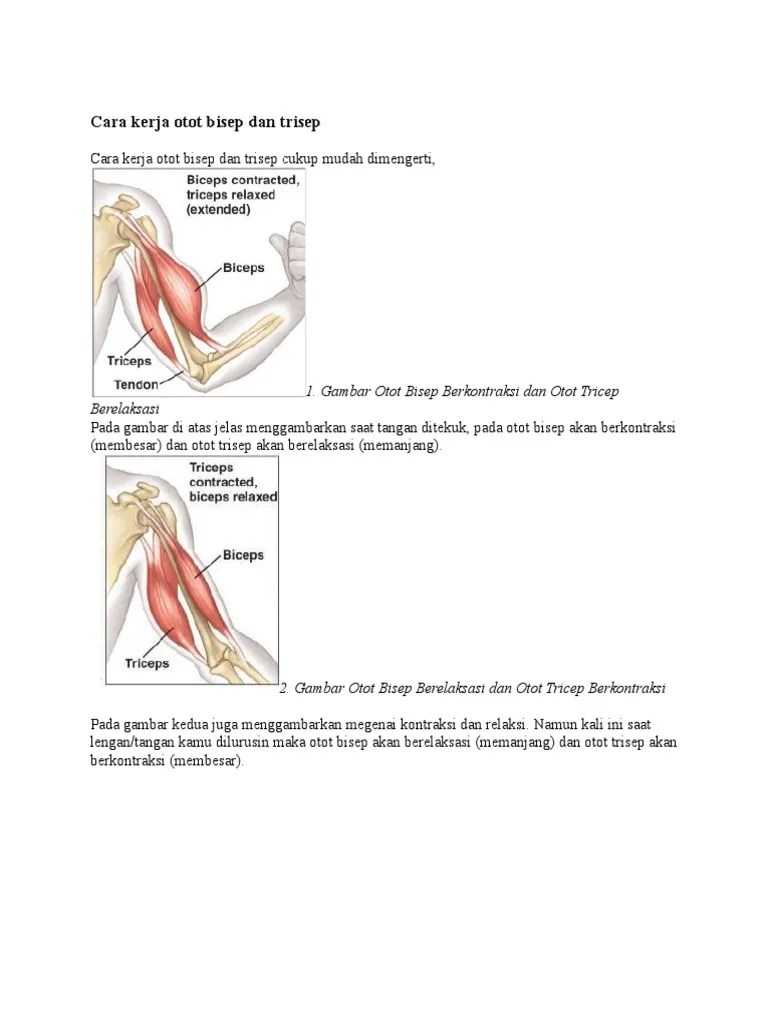 Cara kerja otot bisep dan trisep

Cara kerja otot bisep dan trisep cukup mudah dimengerti,

Biceps contracted, triceps relaxed (extended)

Biceps

Triceps

Tendon

1. Gambar Otot Bisep Berkontraksi dan Otot Tricep Berelaksasi

Pada gambar di atas jelas menggambarkan saat tangan ditekuk, pada otot bisep akan berkontraksi (membesar) dan otot trisep akan berelaksasi (memanjang).

Triceps contracted, biceps relaxed

Biceps

Triceps

2. Gambar Otot Bisep Berelaksasi dan Otot Tricep Berkontraksi

Pada gambar kedua juga menggambarkan megenai kontraksi dan relaksi. Namun kali ini saat lengan/tangan kamu dilurusin maka otot bisep akan berelaksasi (memanjang) dan otot trisep akan berkontraksi (membesar).