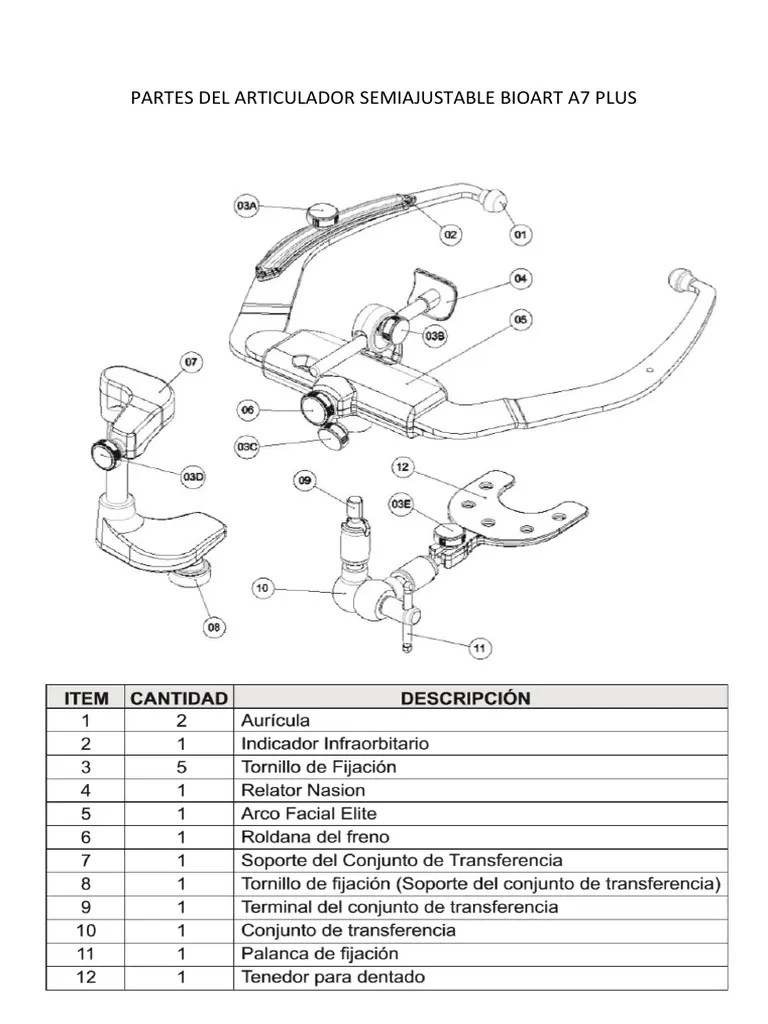 PARTES DEL ARTICULADOR SEMIAJUSTABLE BIOART A7 PLUS

03A
02
01
04
05
03B
07
06
03C
03D
09
12
03E
10
08
11

| ITEM | CANTIDAD | DESCRIPCIÓN |
|---|---|---|
| 1 | 2 | Aurícula |
| 2 | 1 | Indicador Infraorbitario |
| 3 | 5 | Tornillo de Fijación |
| 4 | 1 | Relator Nasion |
| 5 | 1 | Arco Facial Elite |
| 6 | 1 | Roldana del freno |
| 7 | 1 | Soporte del Conjunto de Transferencia |
| 8 | 1 | Tornillo de fijación (Soporte del conjunto de transferencia) |
| 9 | 1 | Terminal del conjunto de transferencia |
| 10 | 1 | Conjunto de transferencia |
| 11 | 1 | Palanca de fijación |
| 12 | 1 | Tenedor para dentado |