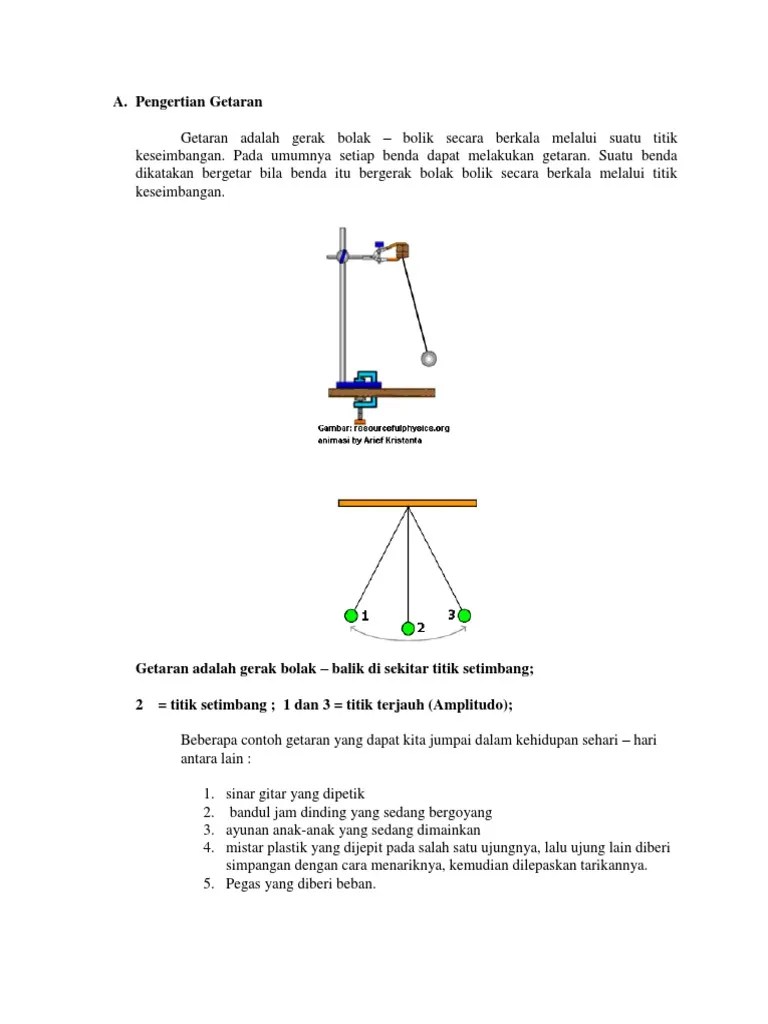 A. Pengertian Getaran

Getaran adalah gerak bolak – bolik secara berkala melalui suatu titik keseimbangan. Pada umumnya setiap benda dapat melakukan getaran. Suatu benda dikatakan bergetar bila benda itu bergerak bolak bolik secara berkala melalui titik keseimbangan.

Gambar: resourcefulphysics.org
animasi by Arief Kristanta

1
2
3

Getaran adalah gerak bolak – balik di sekitar titik setimbang;

2 = titik setimbang ; 1 dan 3 = titik terjauh (Amplitudo);

Beberapa contoh getaran yang dapat kita jumpai dalam kehidupan sehari – hari antara lain :

1. sinar gitar yang dipetik
2. bandul jam dinding yang sedang bergoyang
3. ayunan anak-anak yang sedang dimainkan
4. mistar plastik yang dijepit pada salah satu ujungnya, lalu ujung lain diberi simpangan dengan cara menariknya, kemudian dilepaskan tarikannya.
5. Pegas yang diberi beban.