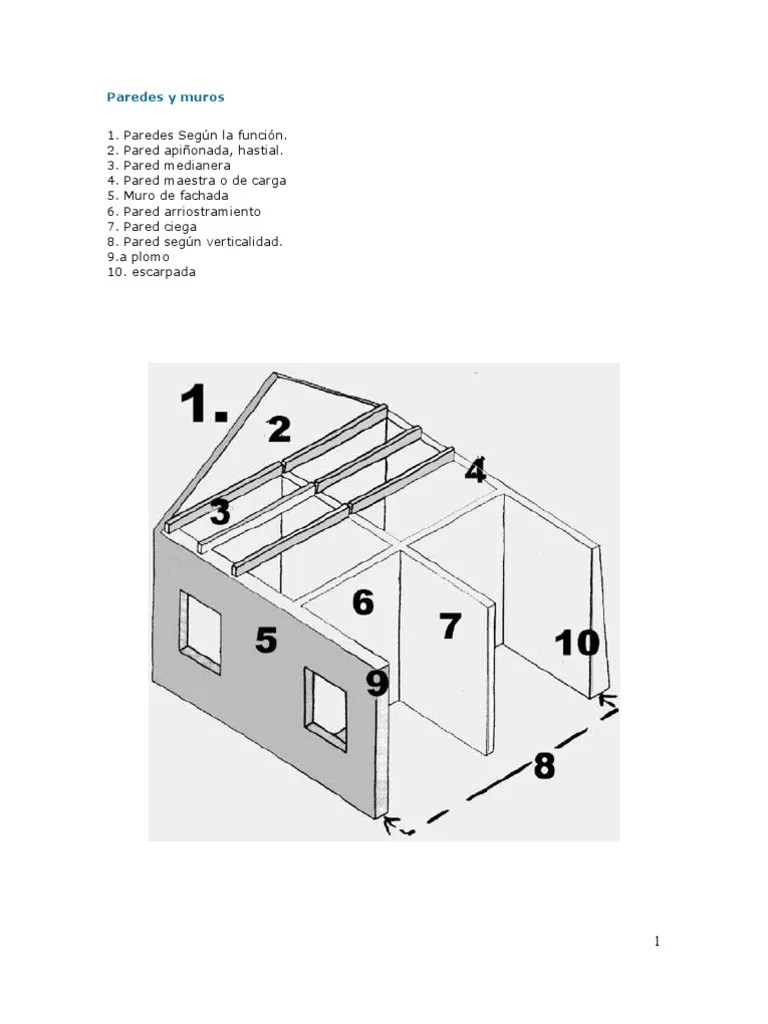 Paredes y muros

1. Paredes Según la función.
2. Pared apiñonada, hastial.
3. Pared medianera
4. Pared maestra o de carga
5. Muro de fachada
6. Pared arriostramiento
7. Pared ciega
8. Pared según verticalidad.
9.a plomo
10. escarpada

1.
2
3
4
5
6
7
9
10
8

1