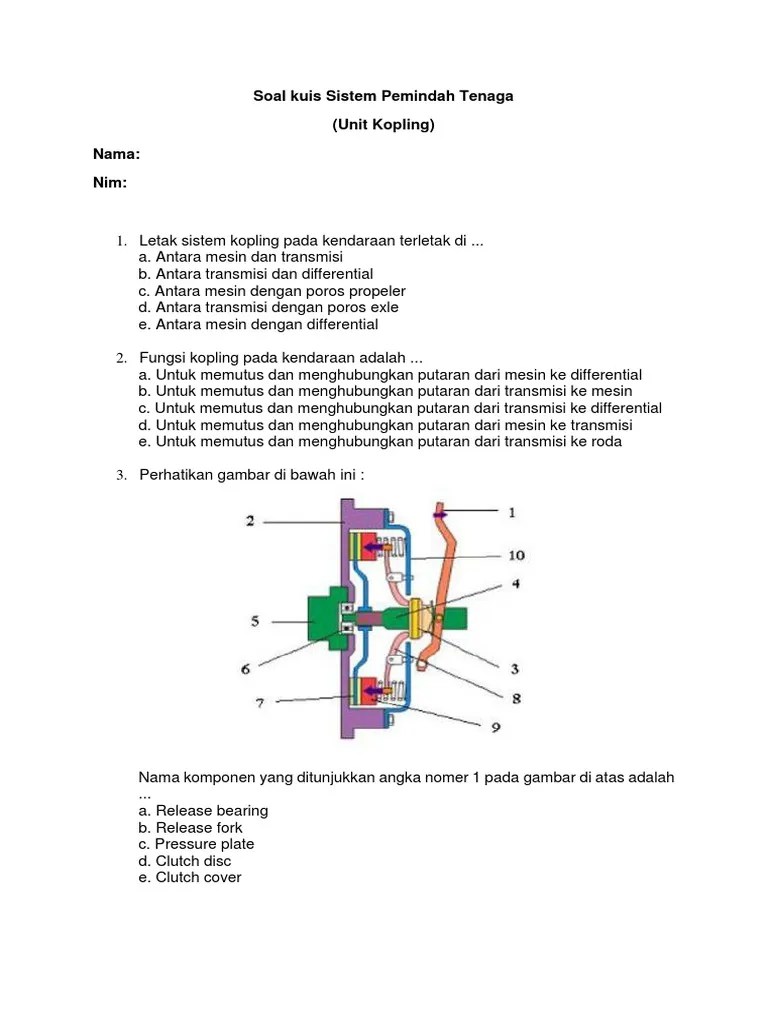 Soal kuis Sistem Pemindah Tenaga

(Unit Kopling)

Nama:

Nim:

1. Letak sistem kopling pada kendaraan terletak di ...
a. Antara mesin dan transmisi
b. Antara transmisi dan differential
c. Antara mesin dengan poros propeler
d. Antara transmisi dengan poros exle
e. Antara mesin dengan differential

2. Fungsi kopling pada kendaraan adalah ...
a. Untuk memutus dan menghubungkan putaran dari mesin ke differential
b. Untuk memutus dan menghubungkan putaran dari transmisi ke mesin
c. Untuk memutus dan menghubungkan putaran dari transmisi ke differential
d. Untuk memutus dan menghubungkan putaran dari mesin ke transmisi
e. Untuk memutus dan menghubungkan putaran dari transmisi ke roda

3. Perhatikan gambar di bawah ini :

2
1
10
4
5
6
3
8
7
9

Nama komponen yang ditunjukkan angka nomer 1 pada gambar di atas adalah ...
a. Release bearing
b. Release fork
c. Pressure plate
d. Clutch disc
e. Clutch cover