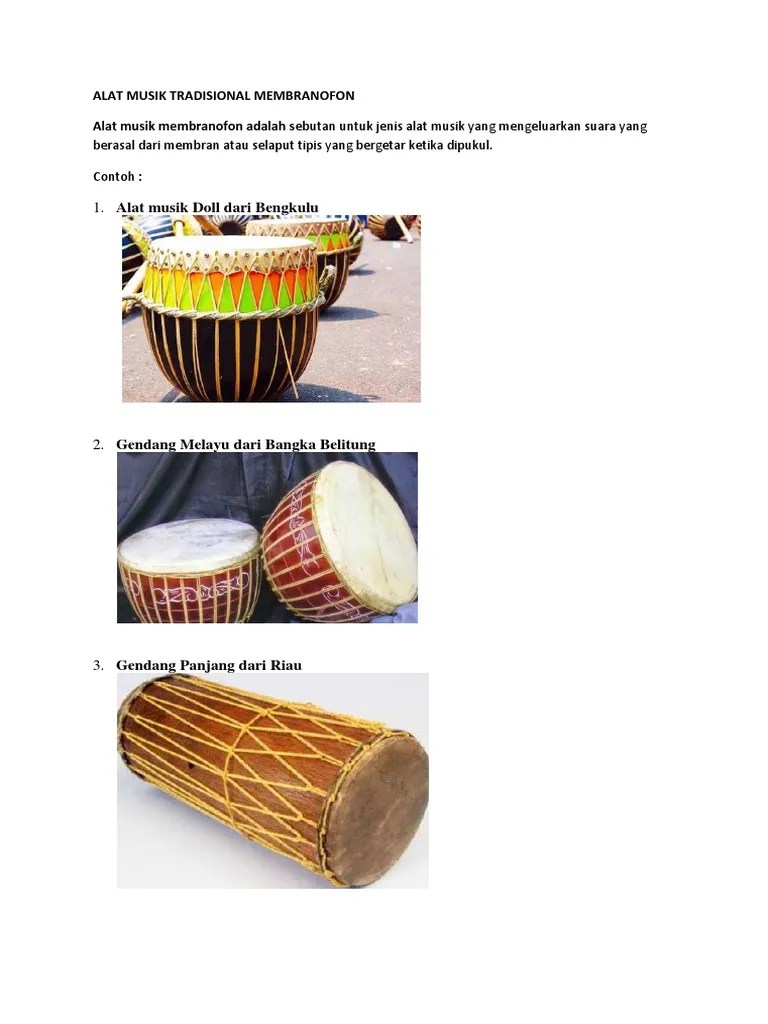 ALAT MUSIK TRADISIONAL MEMBRANOFON

Alat musik membranofon adalah sebutan untuk jenis alat musik yang mengeluarkan suara yang berasal dari membran atau selaput tipis yang bergetar ketika dipukul.

Contoh :

1. Alat musik Doll dari Bengkulu

2. Gendang Melayu dari Bangka Belitung

3. Gendang Panjang dari Riau