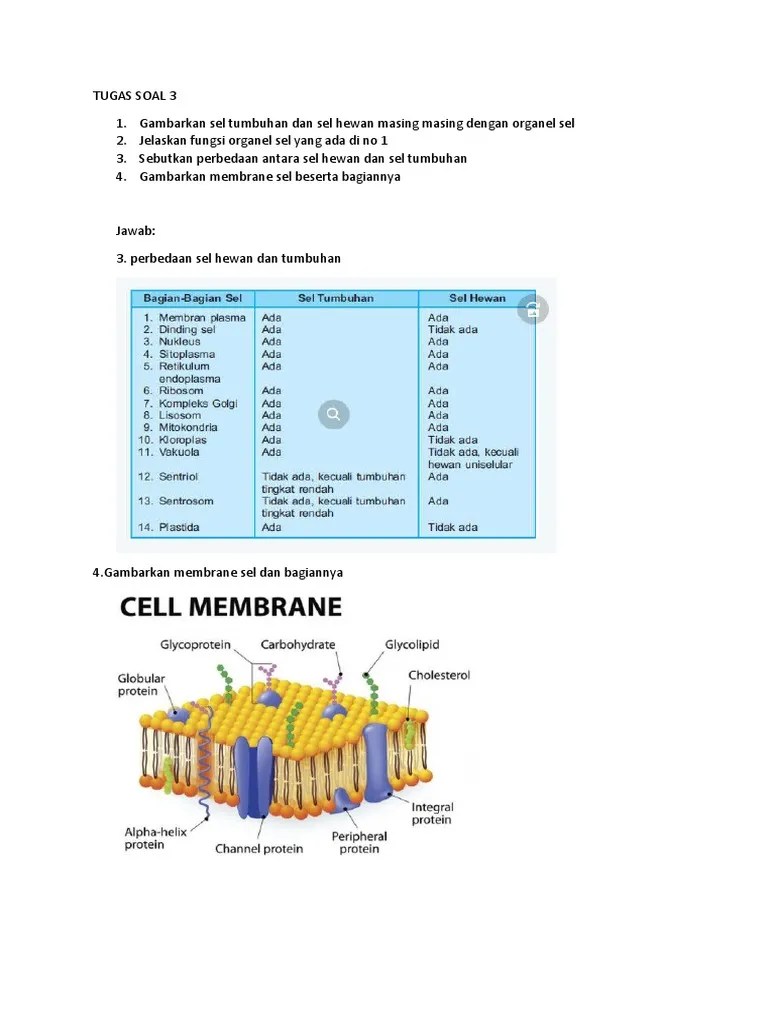 TUGAS SOAL 3

1. Gambarkan sel tumbuhan dan sel hewan masing masing dengan organel sel
2. Jelaskan fungsi organel sel yang ada di no 1
3. Sebutkan perbedaan antara sel hewan dan sel tumbuhan
4. Gambarkan membrane sel beserta bagiannya

Jawab:

3. perbedaan sel hewan dan tumbuhan

| Bagian-Bagian Sel | Sel Tumbuhan | Sel Hewan |
|---|---|---|
| 1. Membran plasma | Ada | Ada |
| 2. Dinding sel | Ada | Tidak ada |
| 3. Nukleus | Ada | Ada |
| 4. Sitoplasma | Ada | Ada |
| 5. Retikulum endoplasma | Ada | Ada |
| 6. Ribosom | Ada | Ada |
| 7. Kompleks Golgi | Ada | Ada |
| 8. Lisosom | Ada | Ada |
| 9. Mitokondria | Ada | Ada |
| 10. Kloroplas | Ada | Tidak ada |
| 11. Vakuola | Ada | Tidak ada, kecuali hewan uniselular |
| 12. Sentriol | Tidak ada, kecuali tumbuhan tingkat rendah | Ada |
| 13. Sentrosom | Tidak ada, kecuali tumbuhan tingkat rendah | Ada |
| 14. Plastida | Ada | Tidak ada |

4.Gambarkan membrane sel dan bagiannya

CELL MEMBRANE

Glycoprotein
Carbohydrate
Glycolipid
Globular protein
Cholesterol
Integral protein
Alpha-helix protein
Channel protein
Peripheral protein