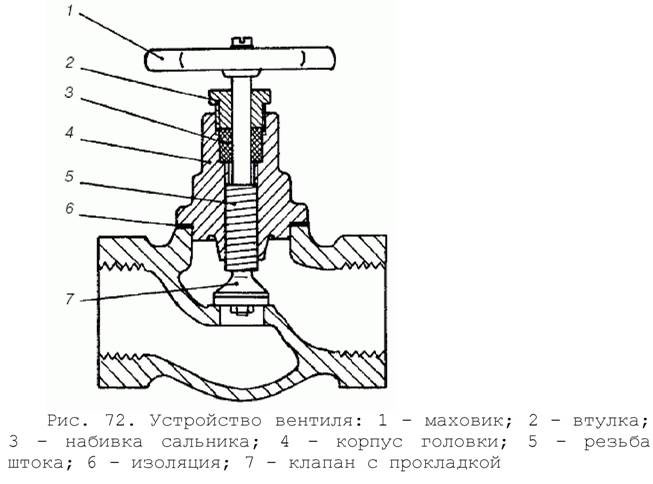 1
2
3
4
5
6
7

Рис. 72. Устройство вентиля: 1 - маховик; 2 - втулка; 3 - набивка сальника; 4 - корпус головки; 5 - резьба штока; 6 - изоляция; 7 - клапан с прокладкой