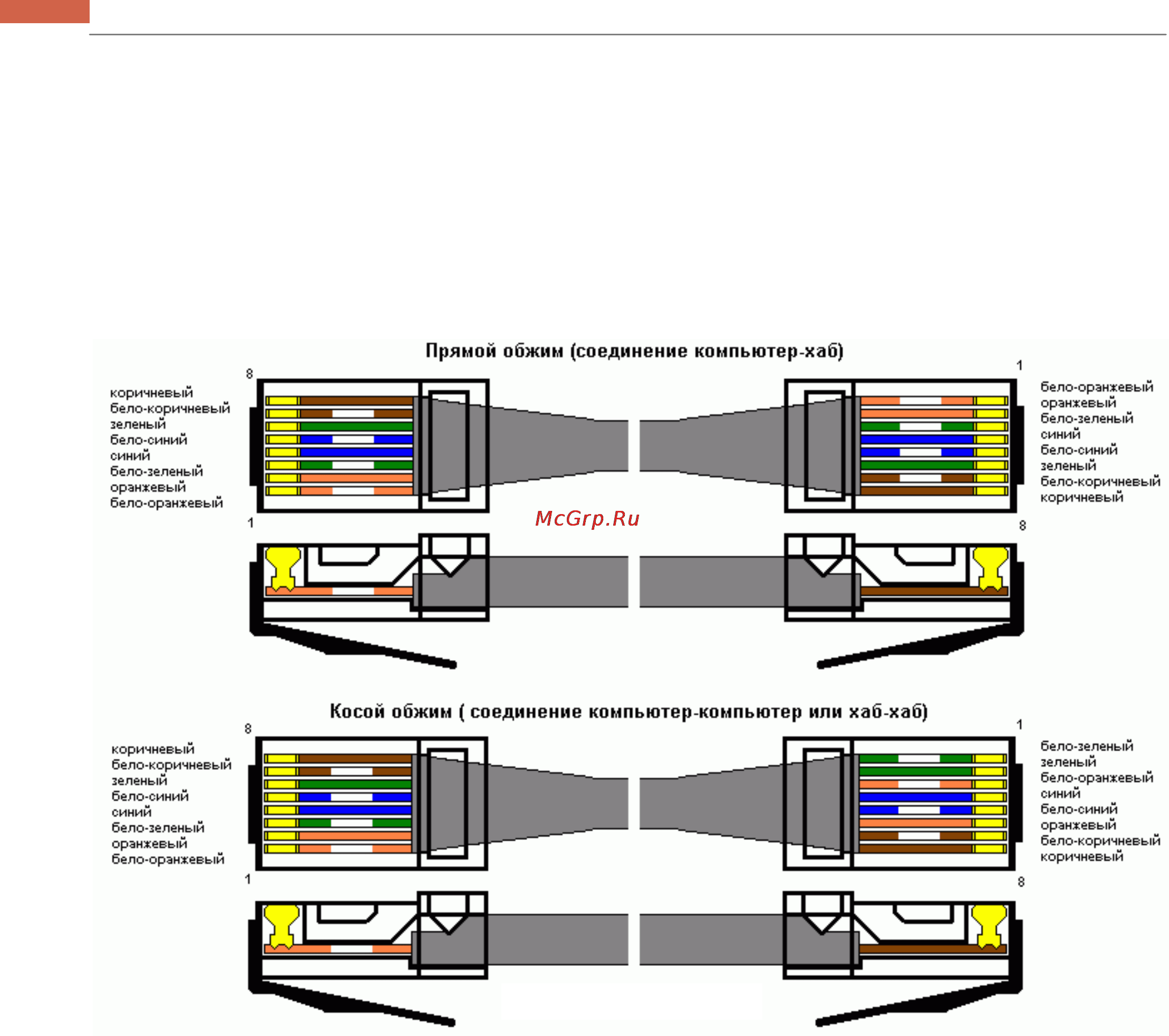 Прямой обжим (соединение компьютер-хаб)

8

коричневый
бело-коричневый
зеленый
бело-синий
синий
бело-зеленый
оранжевый
бело-оранжевый

1

1

бело-оранжевый
оранжевый
бело-зеленый
синий
бело-синий
зеленый
бело-коричневый
коричневый

8

McGrp.Ru

Косой обжим ( соединение компьютер-компьютер или хаб-хаб)

8

коричневый
бело-коричневый
зеленый
бело-синий
синий
бело-зеленый
оранжевый
бело-оранжевый

1

1

бело-зеленый
зеленый
бело-оранжевый
синий
бело-синий
оранжевый
бело-коричневый
коричневый

8