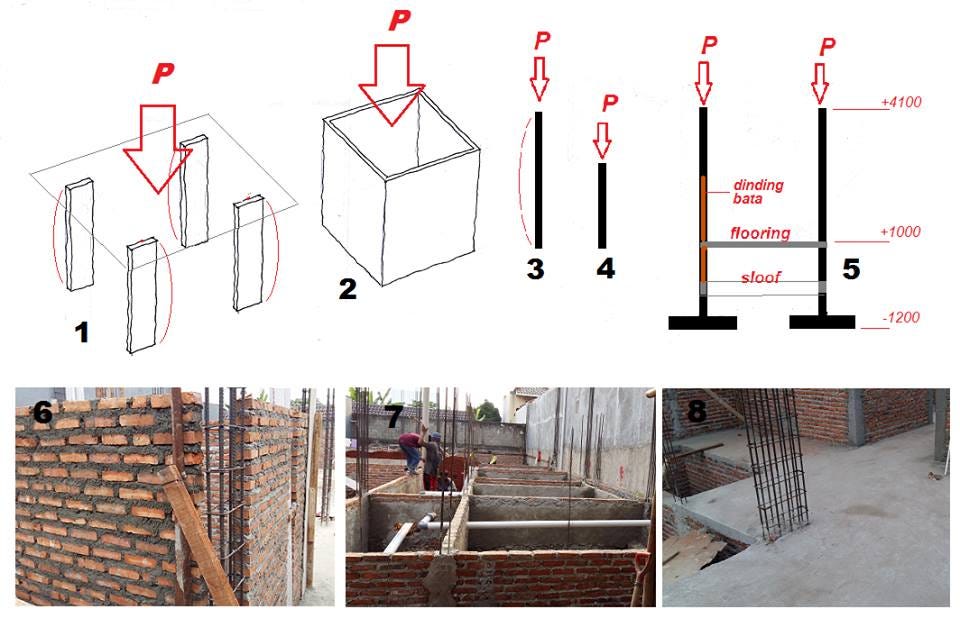 P
1
P
2
P
3
P
4
P P
+4100
dinding bata
flooring
+1000
sloof
5
-1200
6
7
8