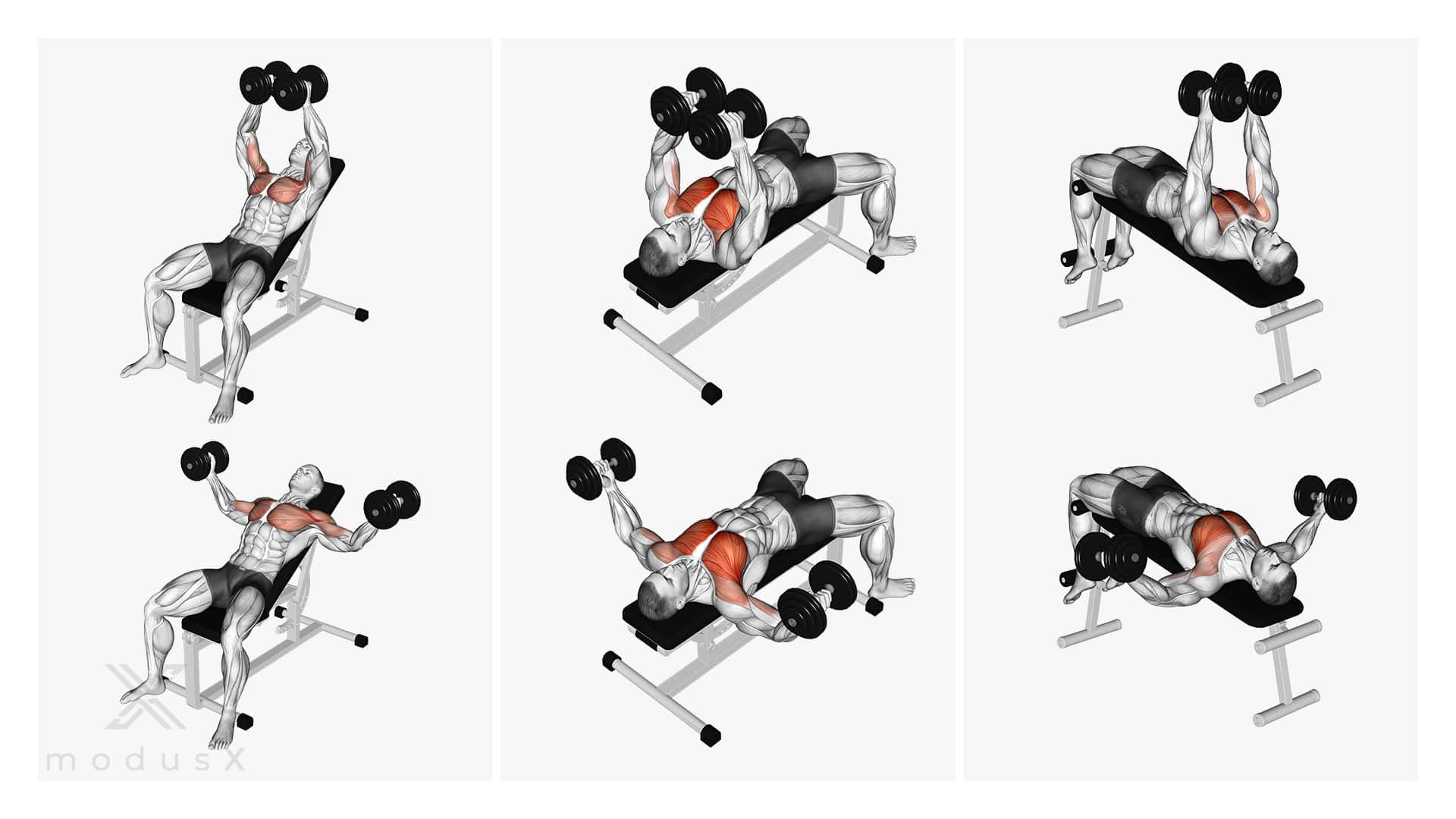 modusX