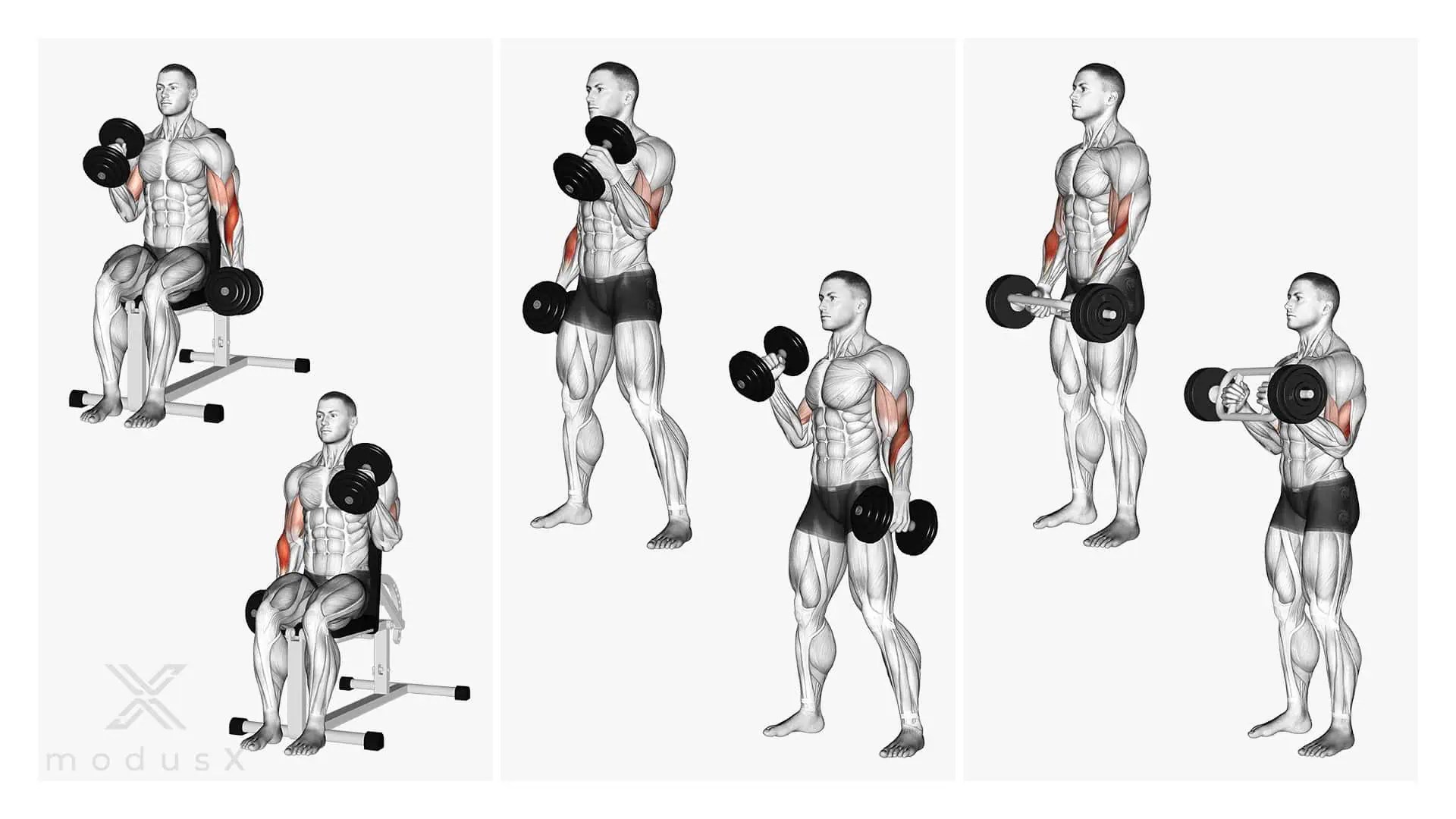 modusX