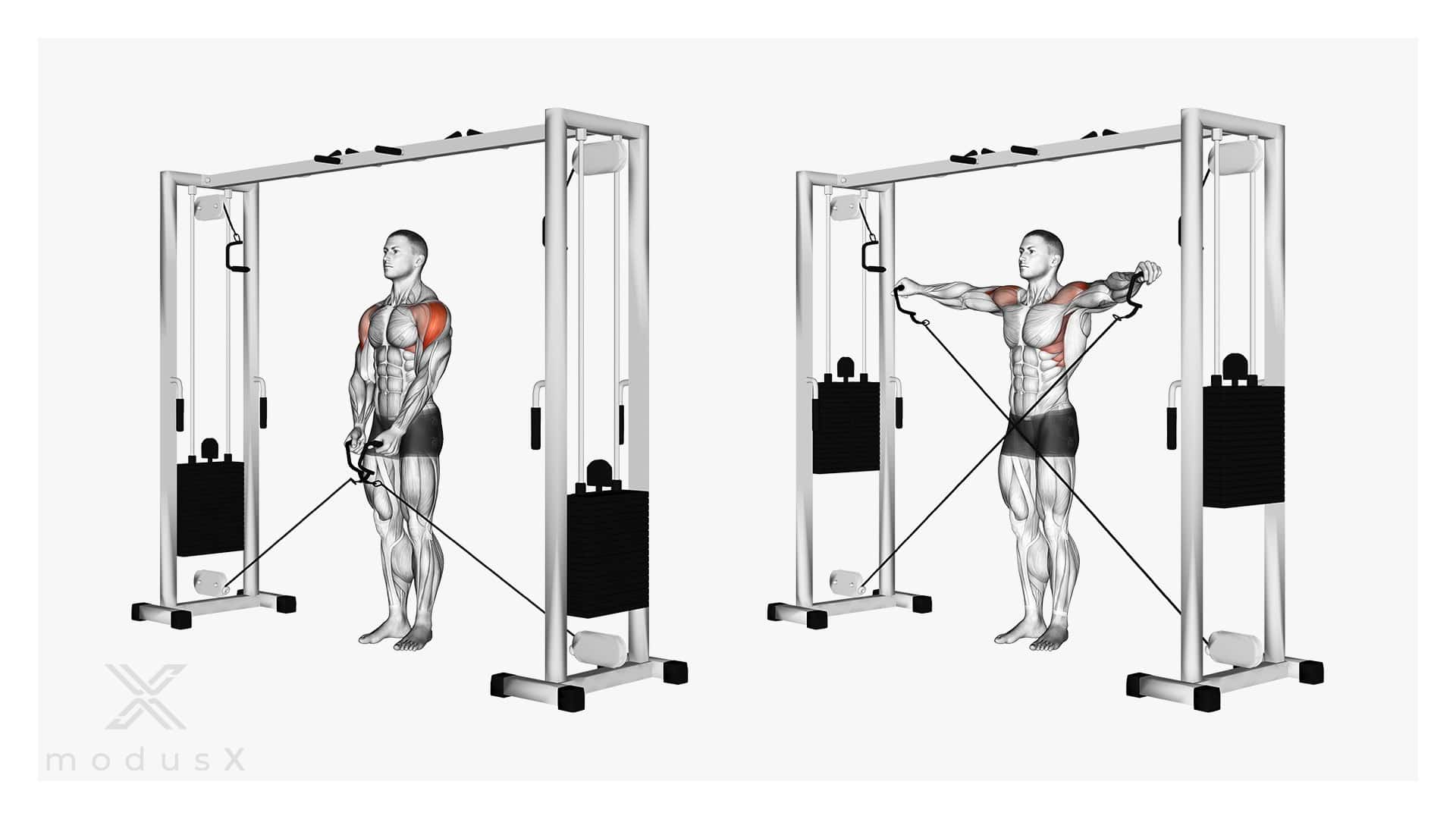 modusX