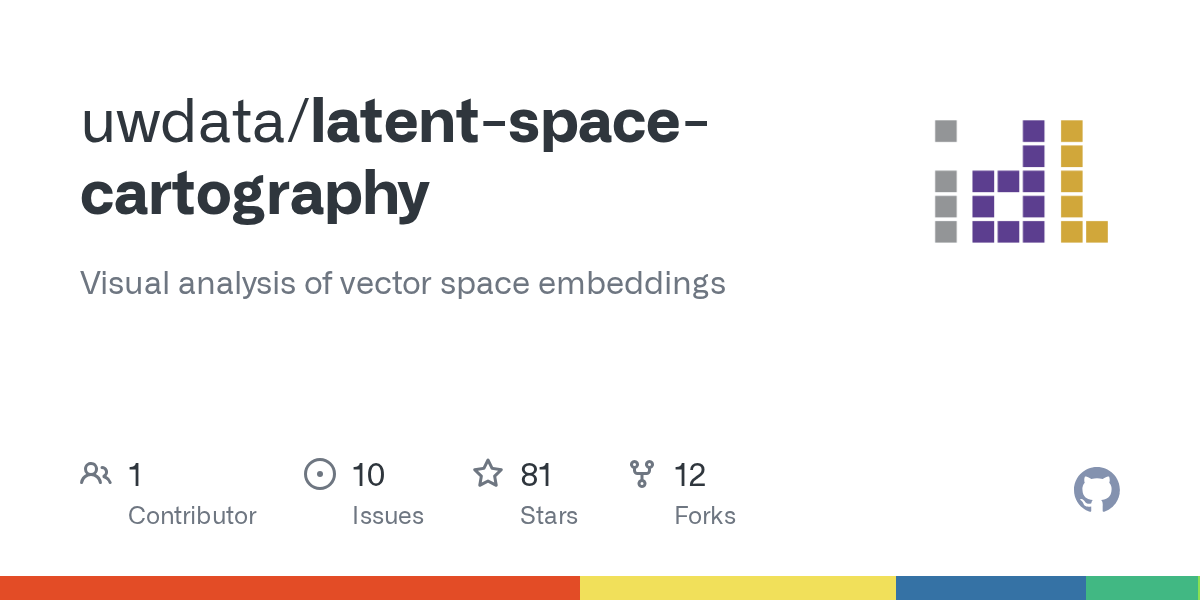 uwdata/latent-space-cartography

Visual analysis of vector space embeddings

1
Contributor

10
Issues

81
Stars

12
Forks