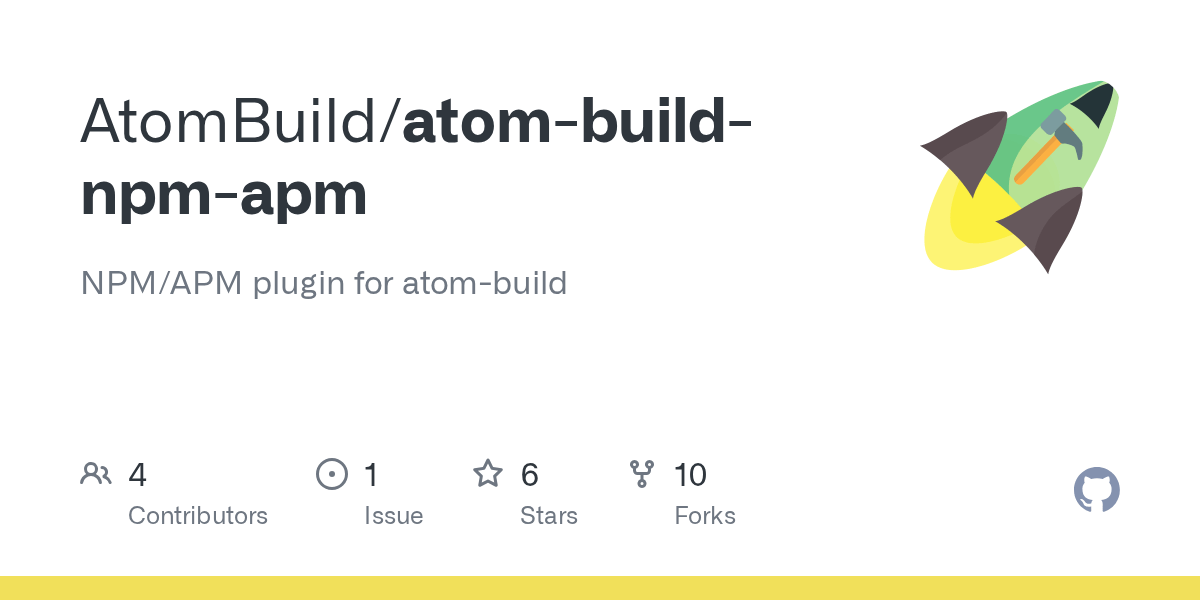 AtomBuild/atom-build-npm-apm

NPM/APM plugin for atom-build

4
Contributors

1
Issue

6
Stars

10
Forks