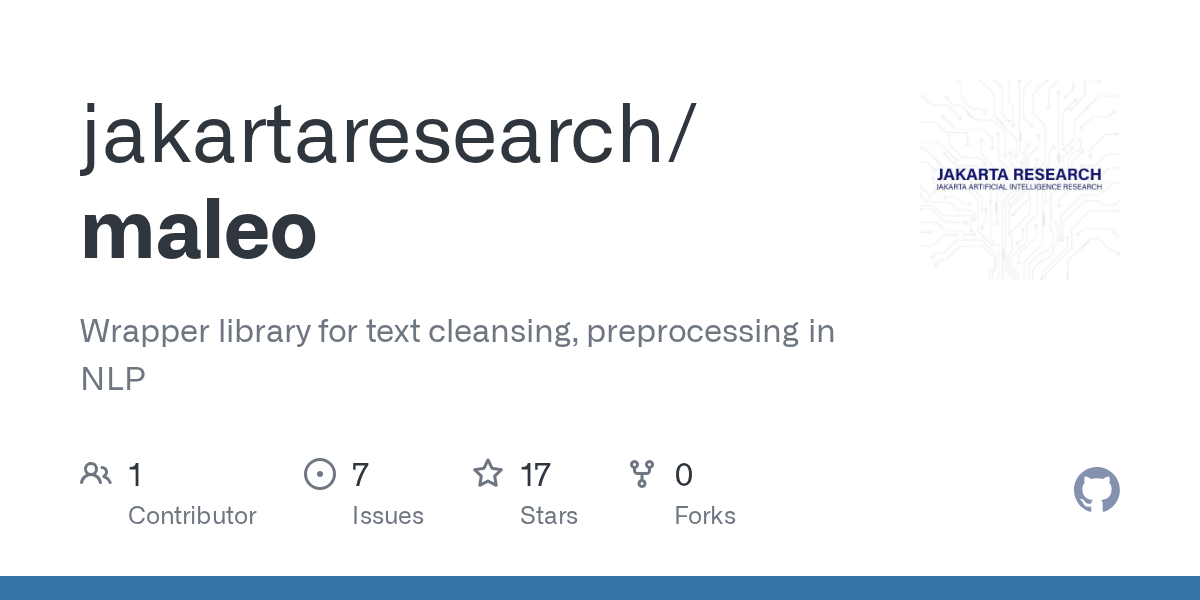 jakartaresearch/
maleo

JAKARTA RESEARCH
JAKARTA ARTIFICIAL INTELLIGENCE RESEARCH

Wrapper library for text cleansing, preprocessing in NLP

1
Contributor

7
Issues

17
Stars

0
Forks