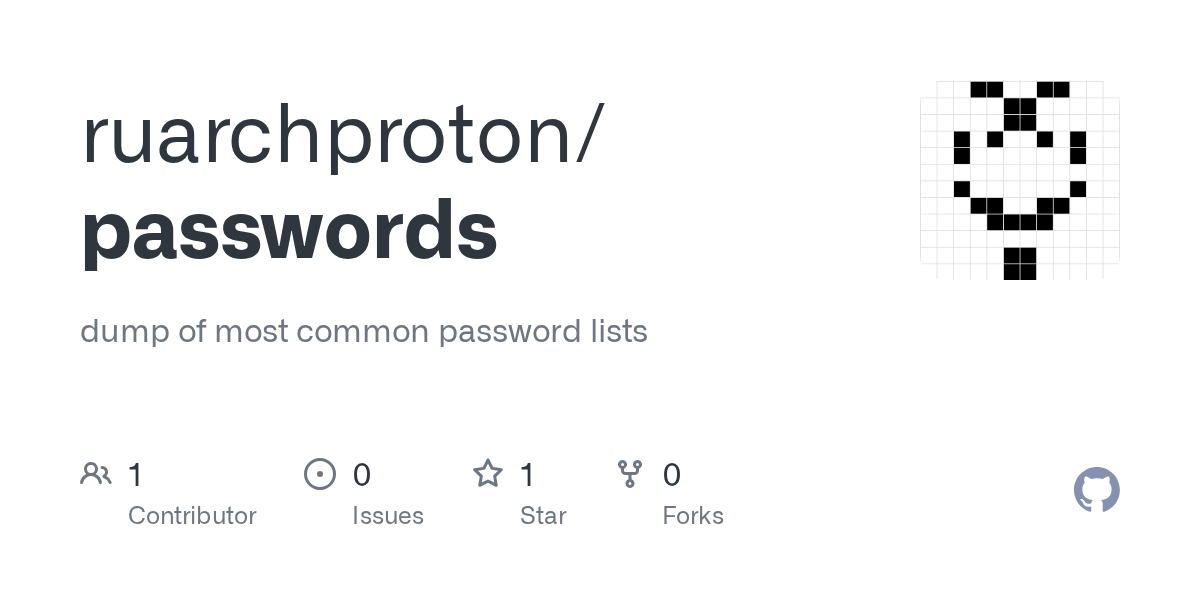 ruarchproton/
passwords

dump of most common password lists

1
Contributor

0
Issues

1
Star

0
Forks