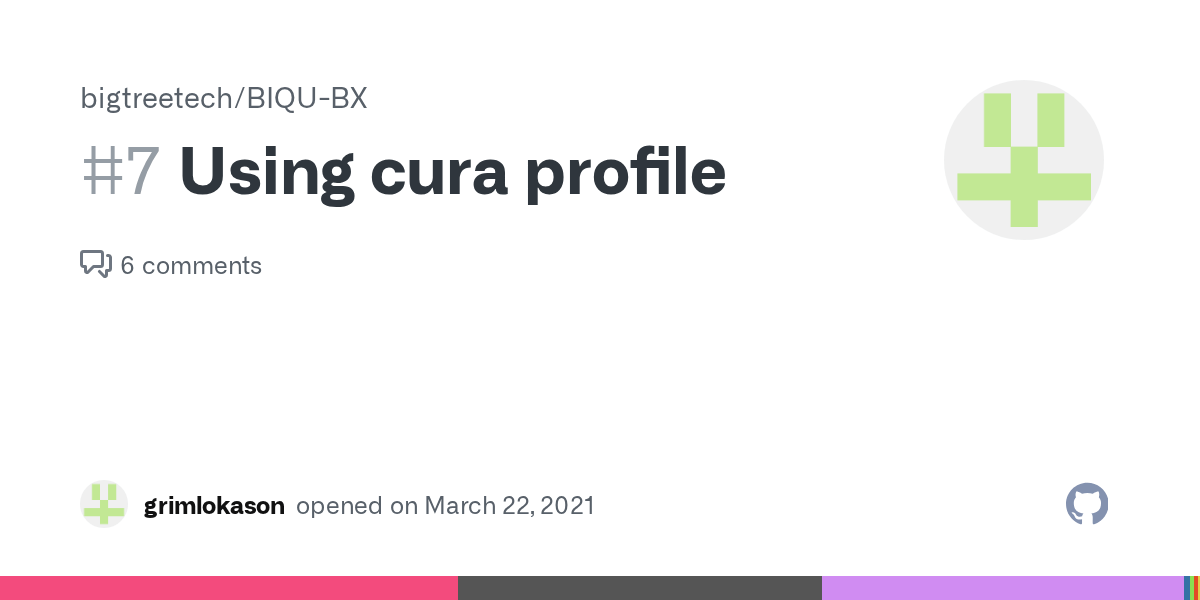 bigtreetech/BIQU-BX

#7 Using cura profile

6 comments

grimlokason opened on March 22, 2021