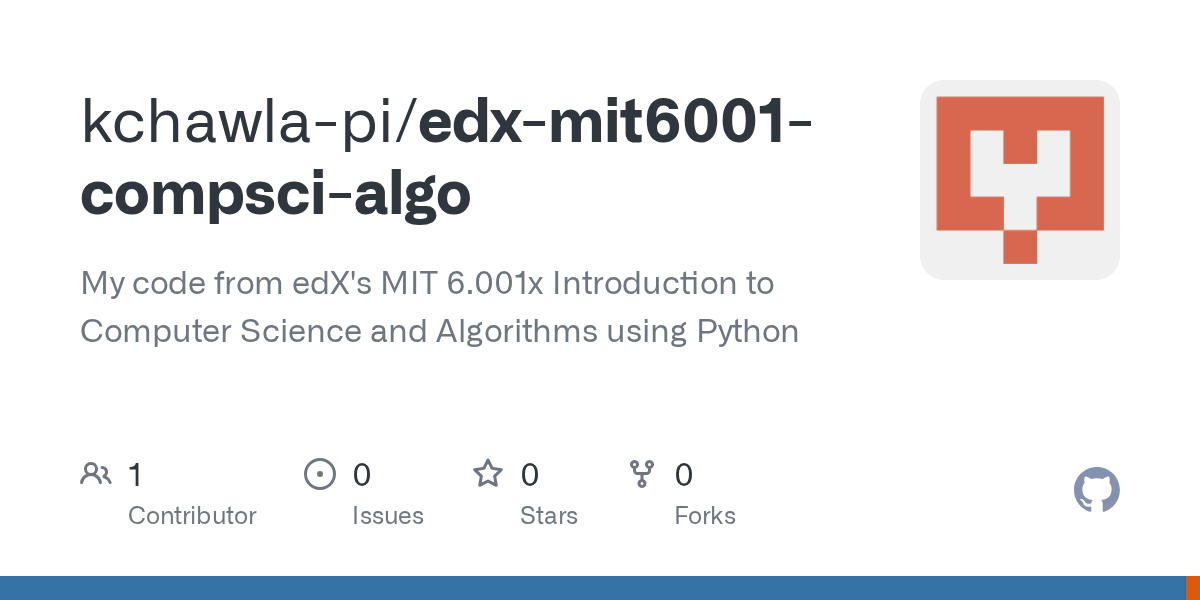 kchawla-pi/edx-mit6001-compsci-algo

My code from edX's MIT 6.001x Introduction to Computer Science and Algorithms using Python

1
Contributor

0
Issues

0
Stars

0
Forks