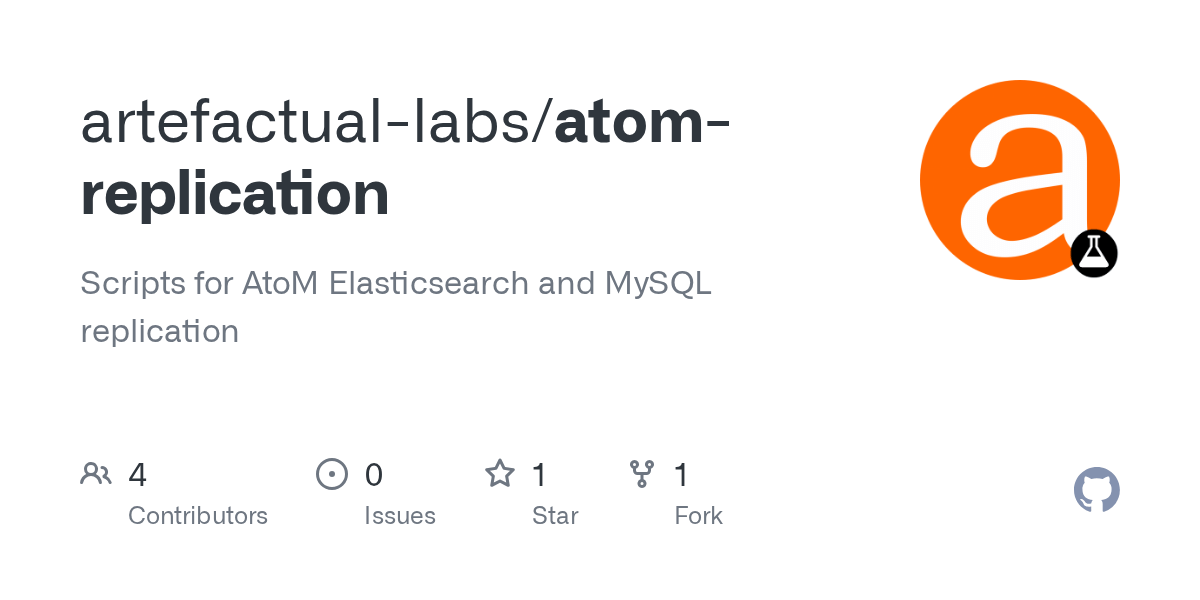 artefactual-labs/atom-replication

Scripts for AtoM Elasticsearch and MySQL replication

4
Contributors

0
Issues

1
Star

1
Fork