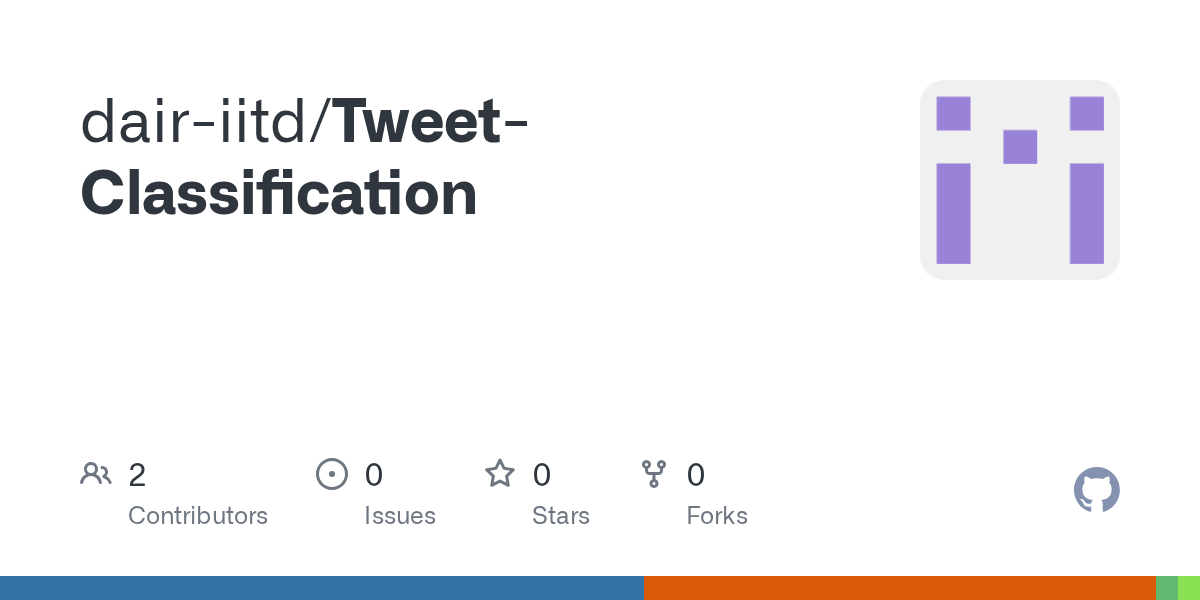 dair-iitd/Tweet-Classification

2
Contributors

0
Issues

0
Stars

0
Forks