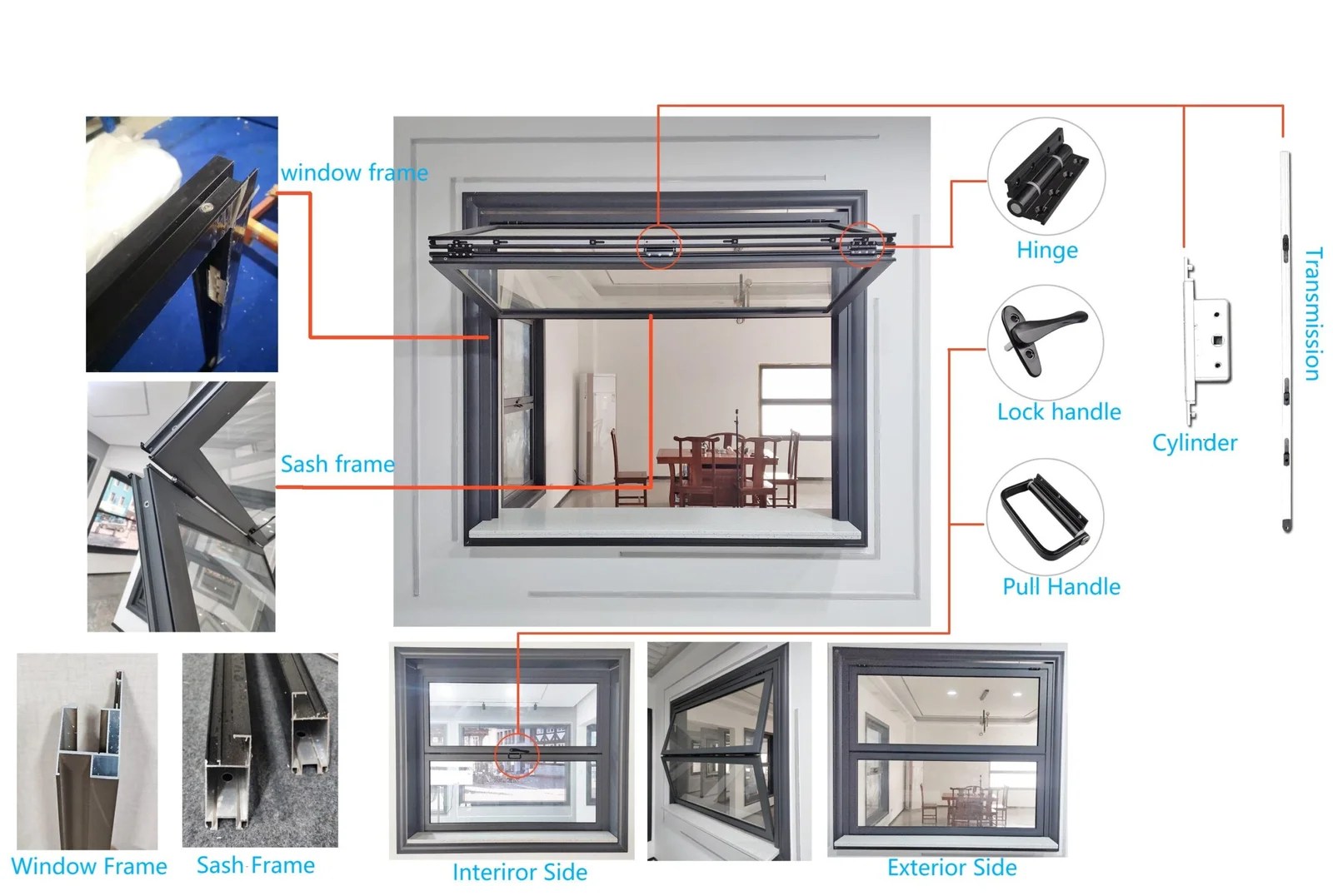 window frame

Sash frame

Hinge

Lock handle

Pull Handle

Cylinder

Transmission

Window Frame

Sash Frame

Interiror Side

Exterior Side