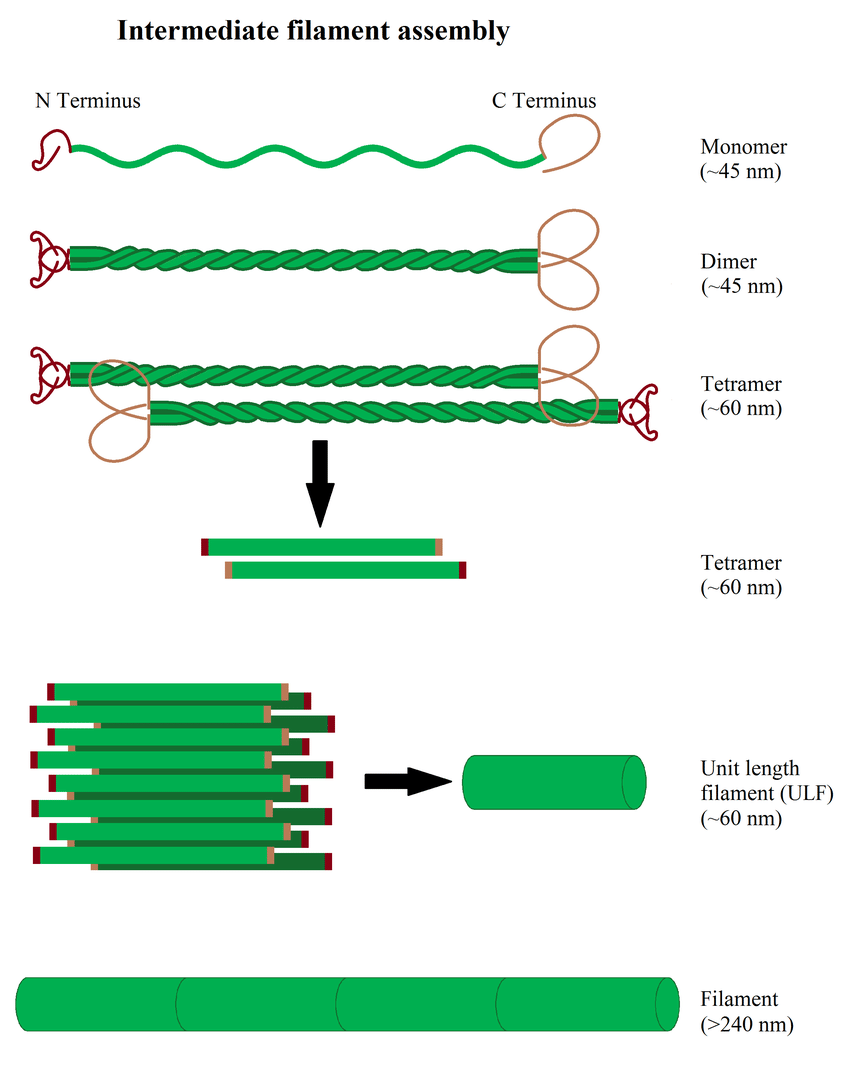 Intermediate filament assembly

N Terminus

C Terminus

Monomer
(~45 nm)

Dimer
(~45 nm)

Tetramer
(~60 nm)

Tetramer
(~60 nm)

Unit length filament (ULF)
(~60 nm)

Filament
(>240 nm)