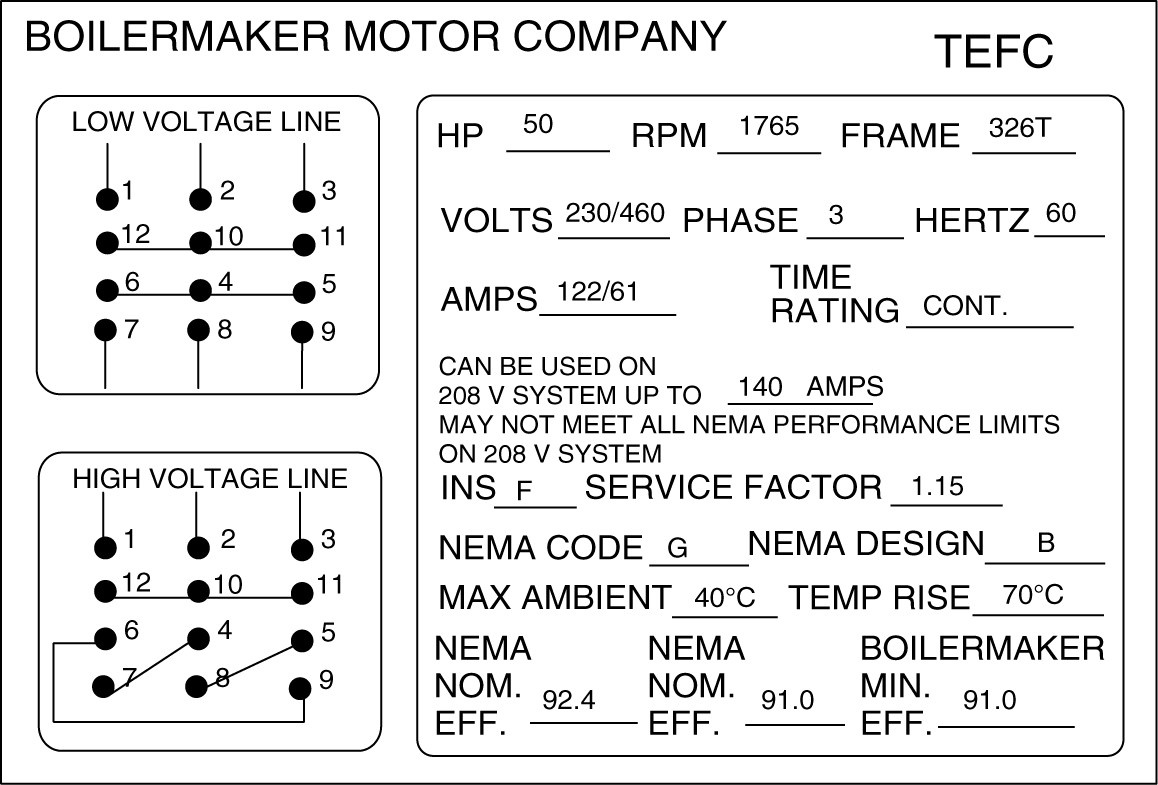 BOILERMAKER MOTOR COMPANY

TEFC

LOW VOLTAGE LINE

1 2 3
12 10 11
6 4 5
7 8 9

HIGH VOLTAGE LINE

1 2 3
12 10 11
6 4 5
7 8 9

HP 50 RPM 1765 FRAME 326T

VOLTS 230/460 PHASE 3 HERTZ 60

AMPS 122/61 TIME RATING CONT.

CAN BE USED ON 208 V SYSTEM UP TO 140 AMPS
MAY NOT MEET ALL NEMA PERFORMANCE LIMITS ON 208 V SYSTEM

INS F SERVICE FACTOR 1.15

NEMA CODE G NEMA DESIGN B

MAX AMBIENT 40°C TEMP RISE 70°C

NEMA NOM. EFF. 92.4 NEMA NOM. EFF. 91.0 BOILERMAKER MIN. EFF. 91.0