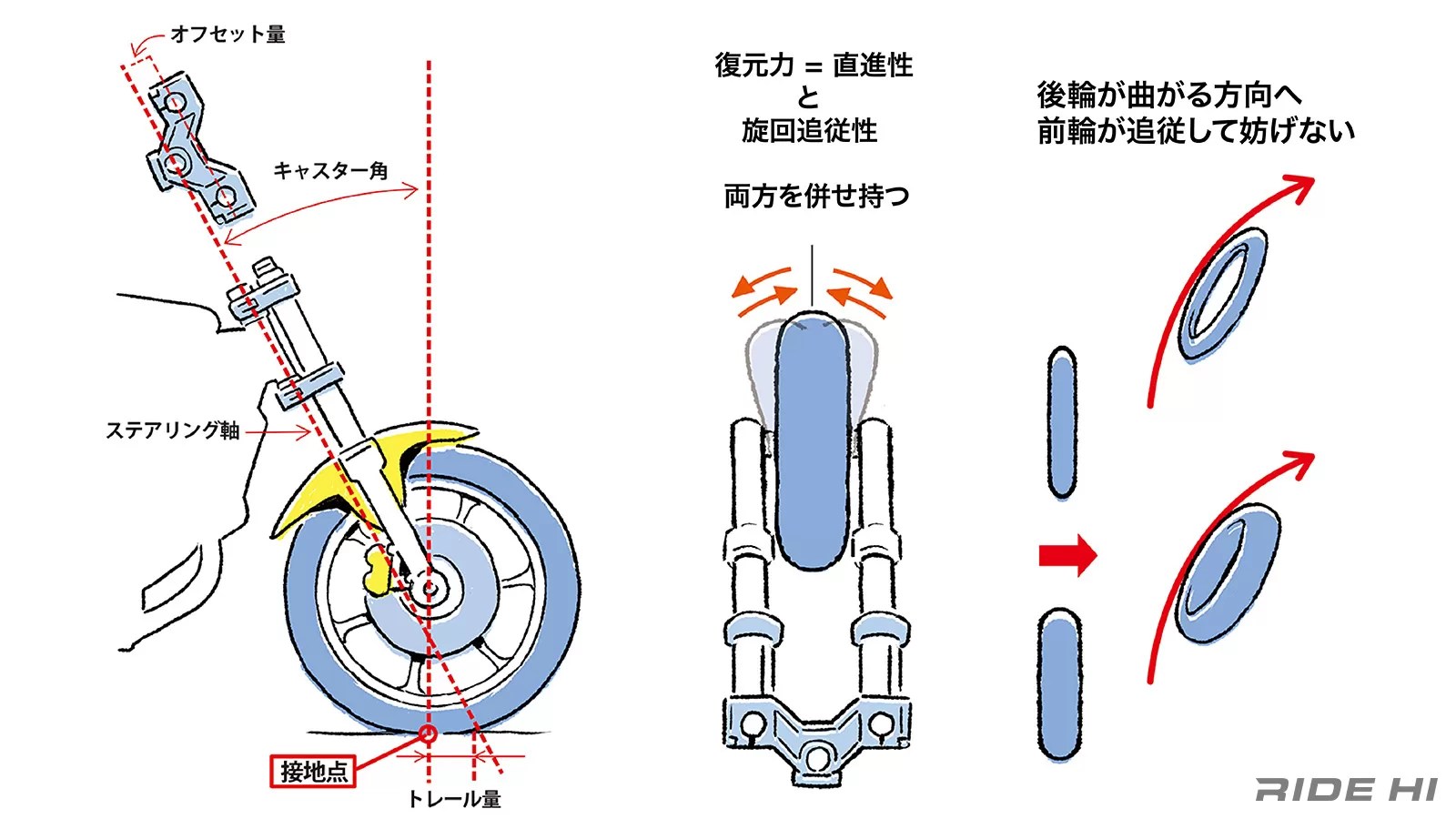 オフセット量

キャスター角

ステアリング軸

接地点

トレール量

復元力 = 直進性
と
旋回追従性

両方を併せ持つ

後輪が曲がる方向へ
前輪が追従して妨げない

RIDE HI