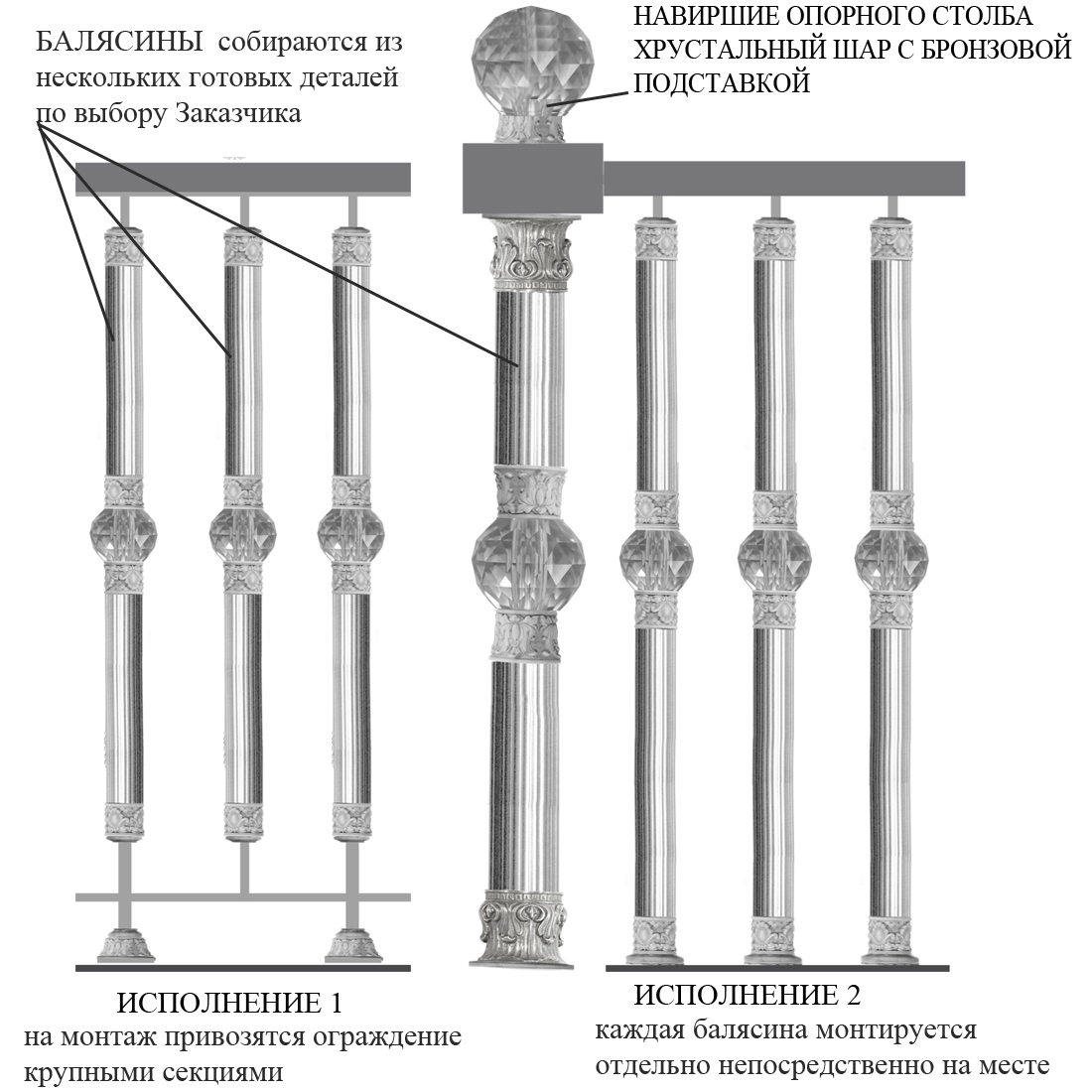 БАЛЯСИНЫ собираются из нескольких готовых деталей по выбору Заказчика

НАВИРШИЕ ОПОРНОГО СТОЛБА ХРУСТАЛЬНЫЙ ШАР С БРОНЗОВОЙ ПОДСТАВКОЙ

ИСПОЛНЕНИЕ 1
на монтаж привозятся ограждение крупными секциями

ИСПОЛНЕНИЕ 2
каждая балясина монтируется отдельно непосредственно на месте