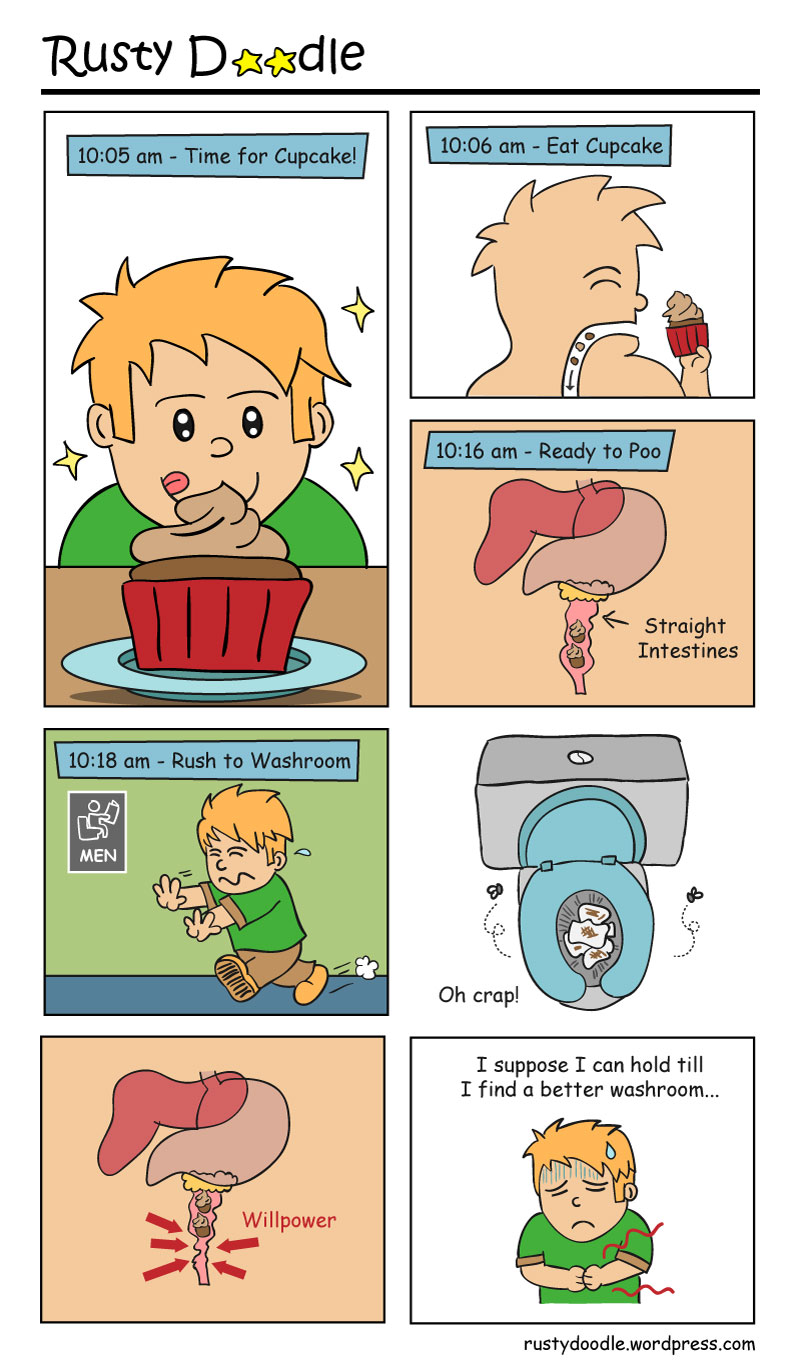 Rusty Doodle

10:05 am - Time for Cupcake!

10:06 am - Eat Cupcake

10:16 am - Ready to Poo

Straight Intestines

10:18 am - Rush to Washroom

MEN

Oh crap!

Willpower

I suppose I can hold till I find a better washroom...

rustydoodle.wordpress.com