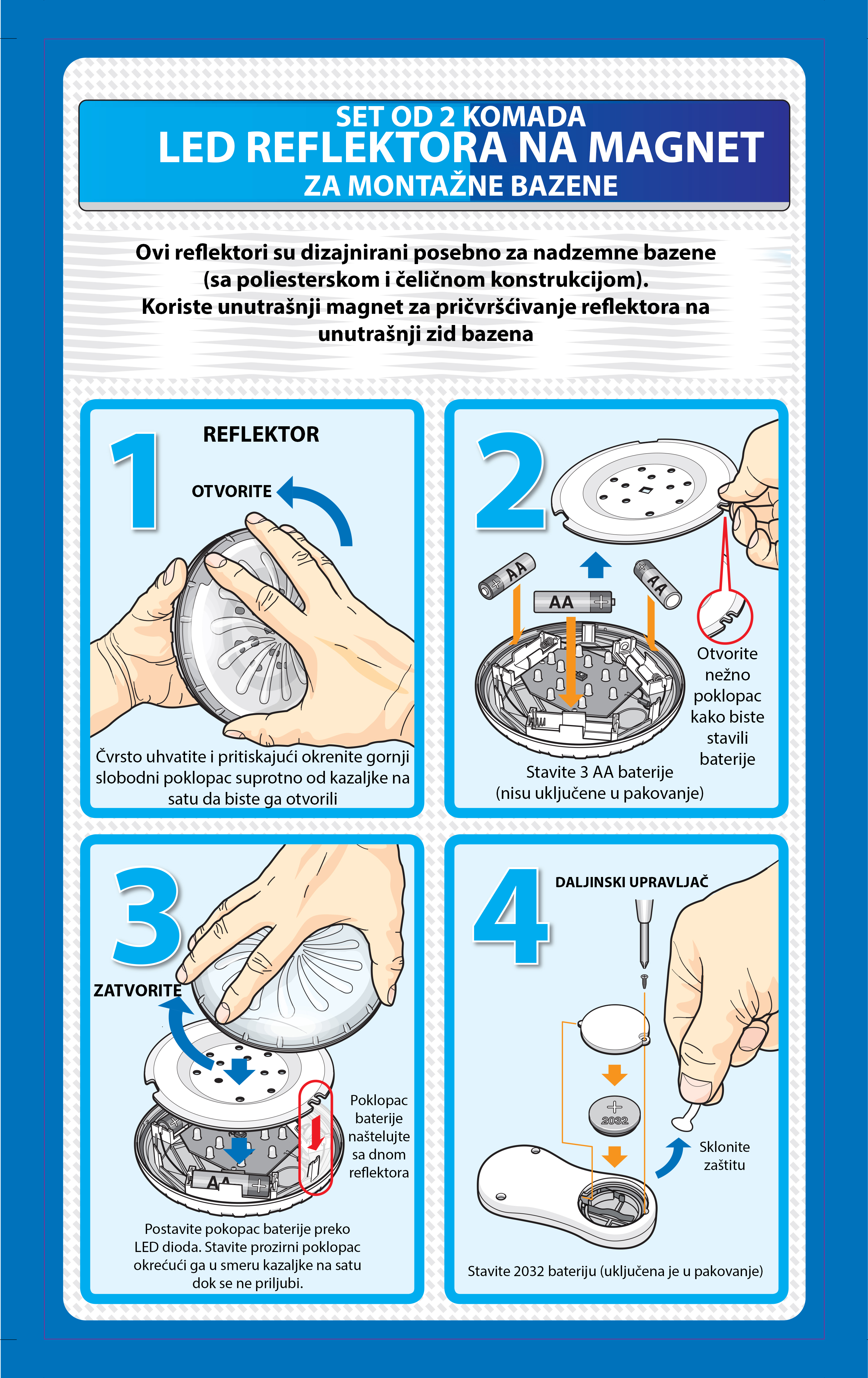 SET OD 2 KOMADA
LED REFLEKTORA NA MAGNET
ZA MONTAŽNE BAZENE

Ovi reflektori su dizajnirani posebno za nadzemne bazene (sa poliesterskom i čeličnom konstrukcijom). Koriste unutrašnji magnet za pričvršćivanje reflektora na unutrašnji zid bazena

1
REFLEKTOR
OTVORITE
Čvrsto uhvatite i pritiskajući okrenite gornji slobodni poklopac suprotno od kazaljke na satu da biste ga otvorili

2
AA
AA
AA
Otvorite nežno poklopac kako biste stavili baterije
Stavite 3 AA baterije (nisu uključene u pakovanje)

3
ZATVORITE
AA
Poklopac baterije naštelujte sa dnom reflektora
Postavite pokopac baterije preko LED dioda. Stavite prozirni poklopac okrećući ga u smeru kazaljke na satu dok se ne priljubi.

4
DALJINSKI UPRAVLJAČ
2032
Sklonite zaštitu
Stavite 2032 bateriju (uključena je u pakovanje)