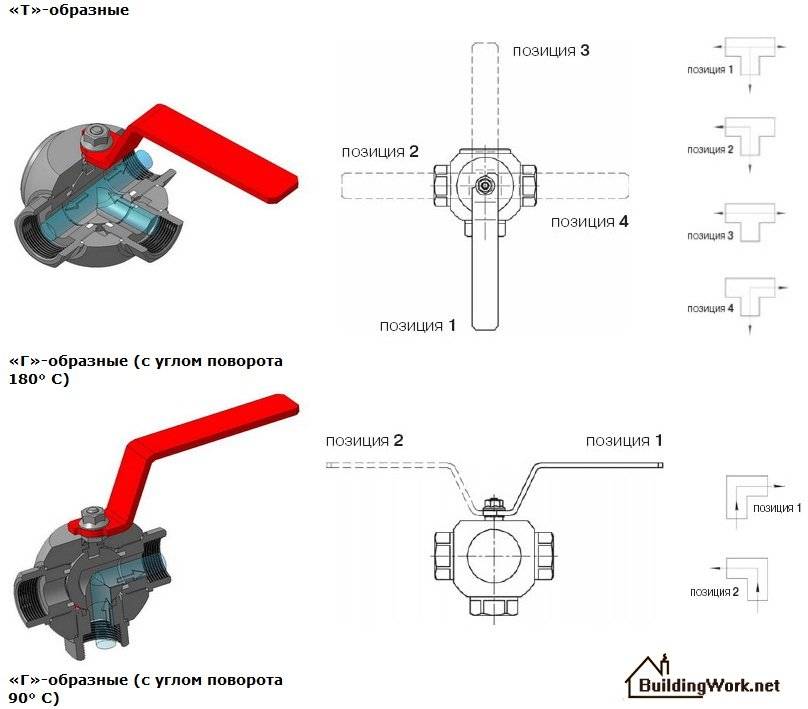 «Т»-образные

позиция 3
позиция 2
позиция 4
позиция 1

позиция 1
позиция 2
позиция 3
позиция 4

«Г»-образные (с углом поворота 180° С)

позиция 2
позиция 1

позиция 1
позиция 2

«Г»-образные (с углом поворота 90° С)

BuildingWork.net