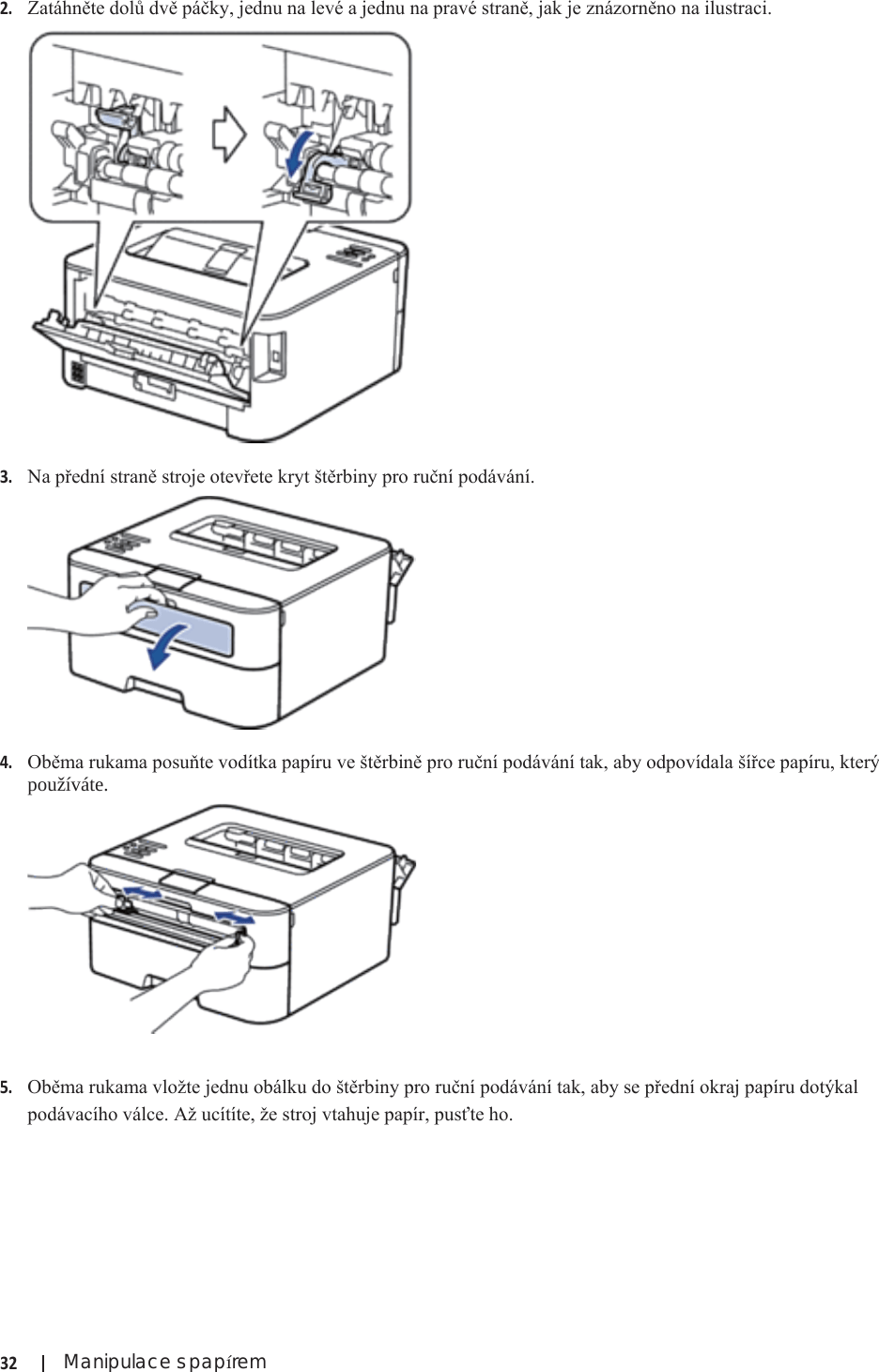 2. Zatáhněte dolů dvě páčky, jednu na levé a jednu na pravé straně, jak je znázorněno na ilustraci.

3. Na přední straně stroje otevřete kryt štěrbiny pro ruční podávání.

4. Oběma rukama posuňte vodítka papíru ve štěrbině pro ruční podávání tak, aby odpovídala šířce papíru, který používáte.

5. Oběma rukama vložte jednu obálku do štěrbiny pro ruční podávání tak, aby se přední okraj papíru dotýkal podávacího válce. Až ucítíte, že stroj vtahuje papír, pusťte ho.

32 | Manipulace s papírem